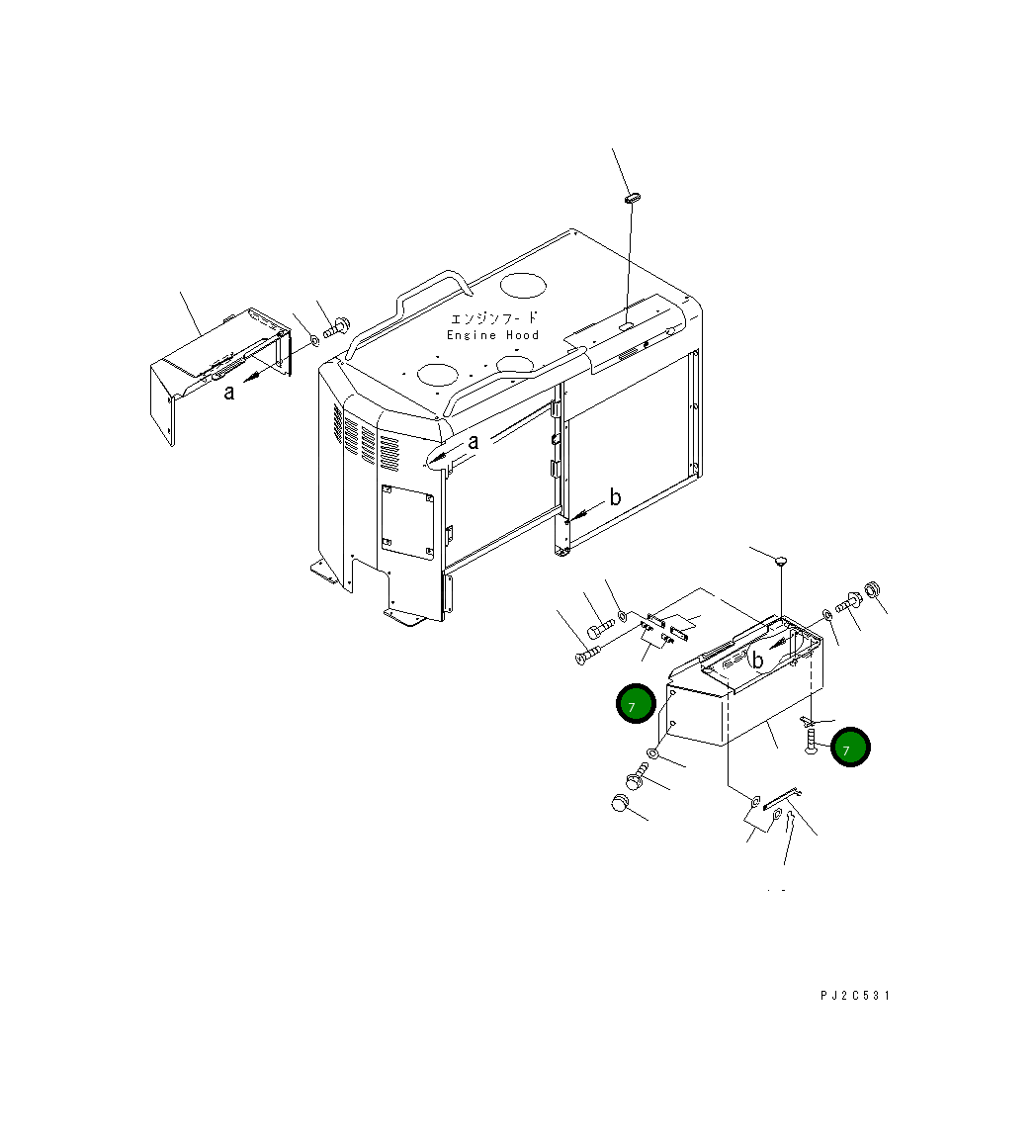 エンジンフード
Engine Hood

a

a

b

b

7

7

PJ2C531