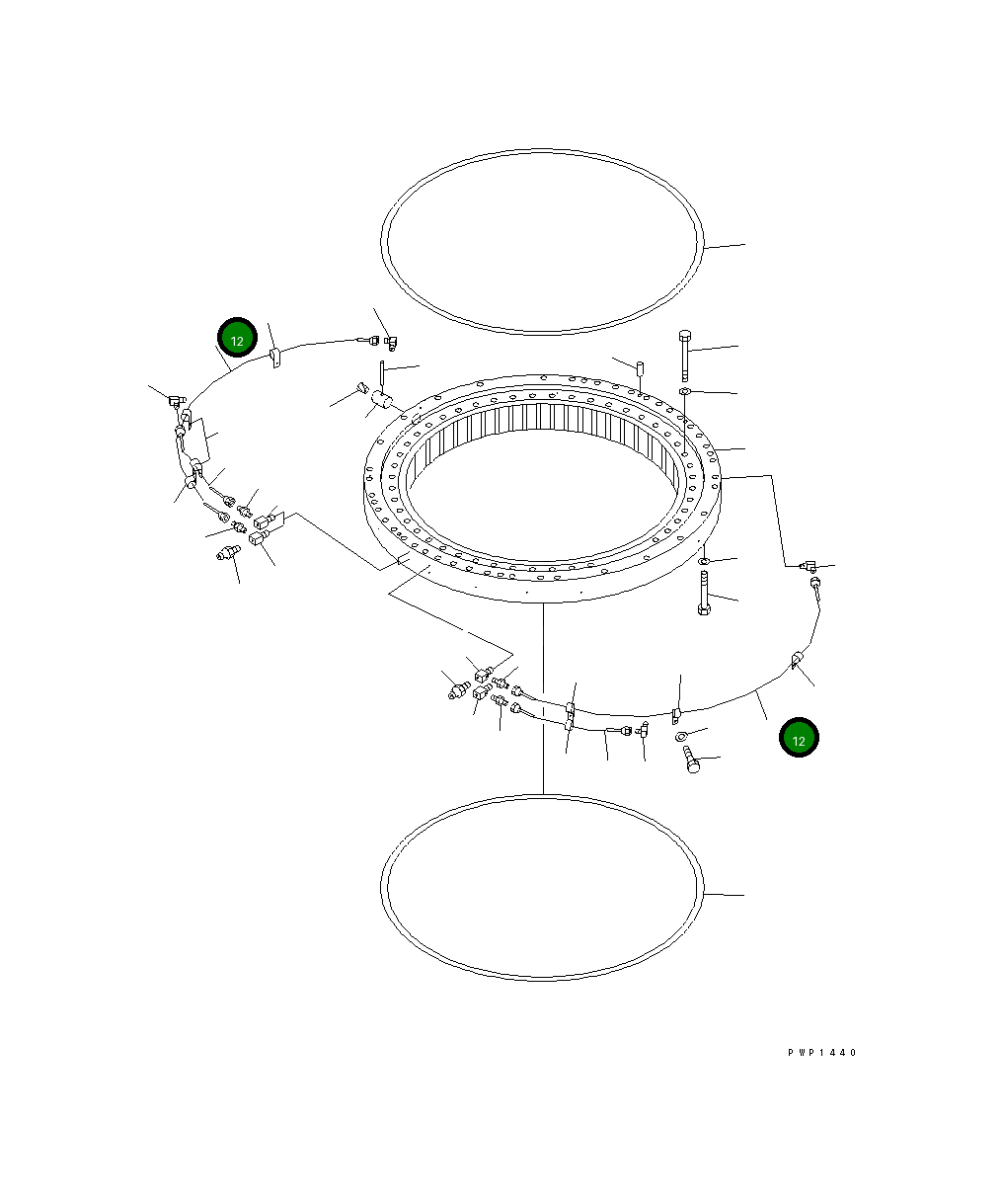 12

12

PWP1440