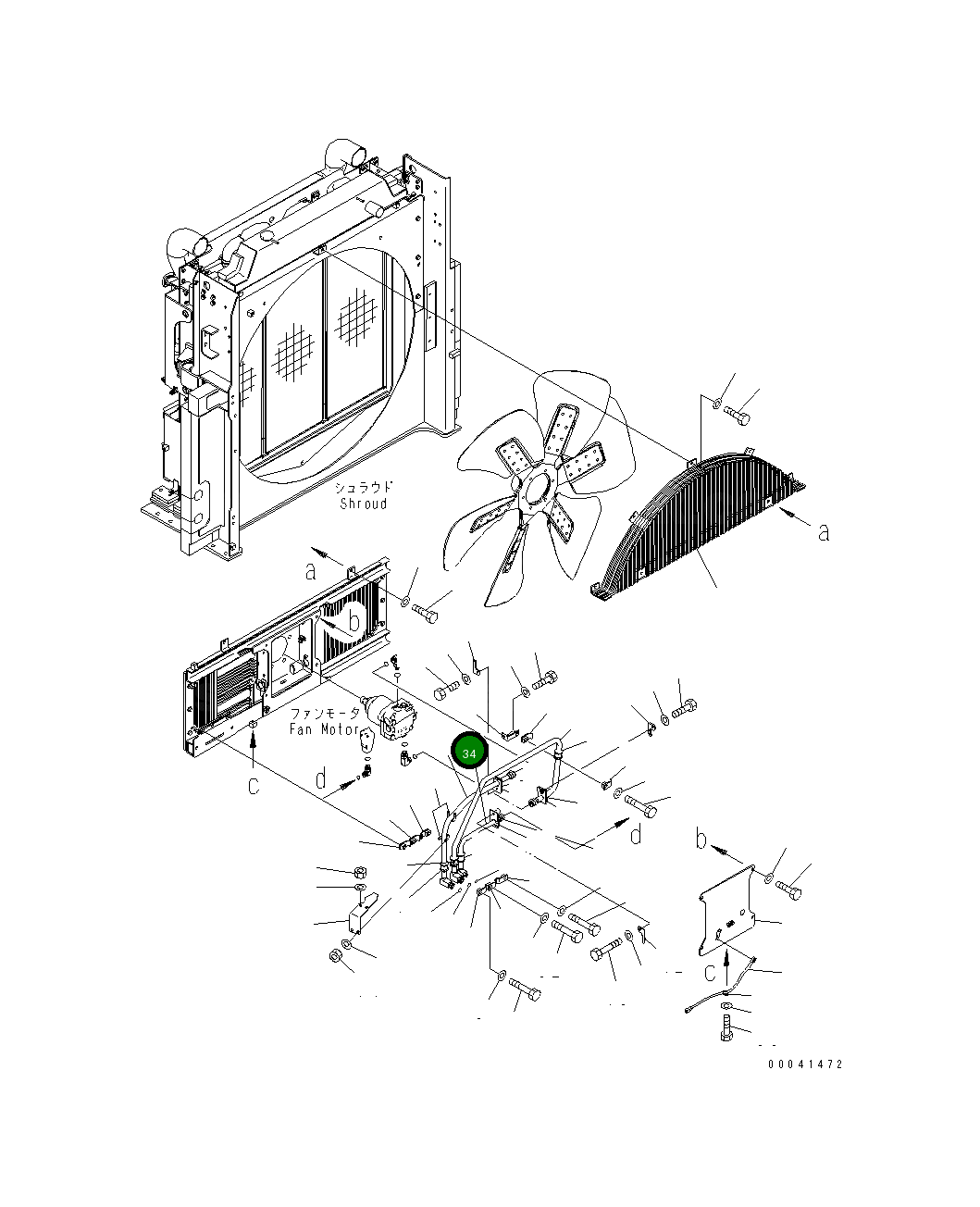 シュラウド
Shroud

a

a

b

ファンモータ
Fan Motor

34

c

d

d

b

c

00041472