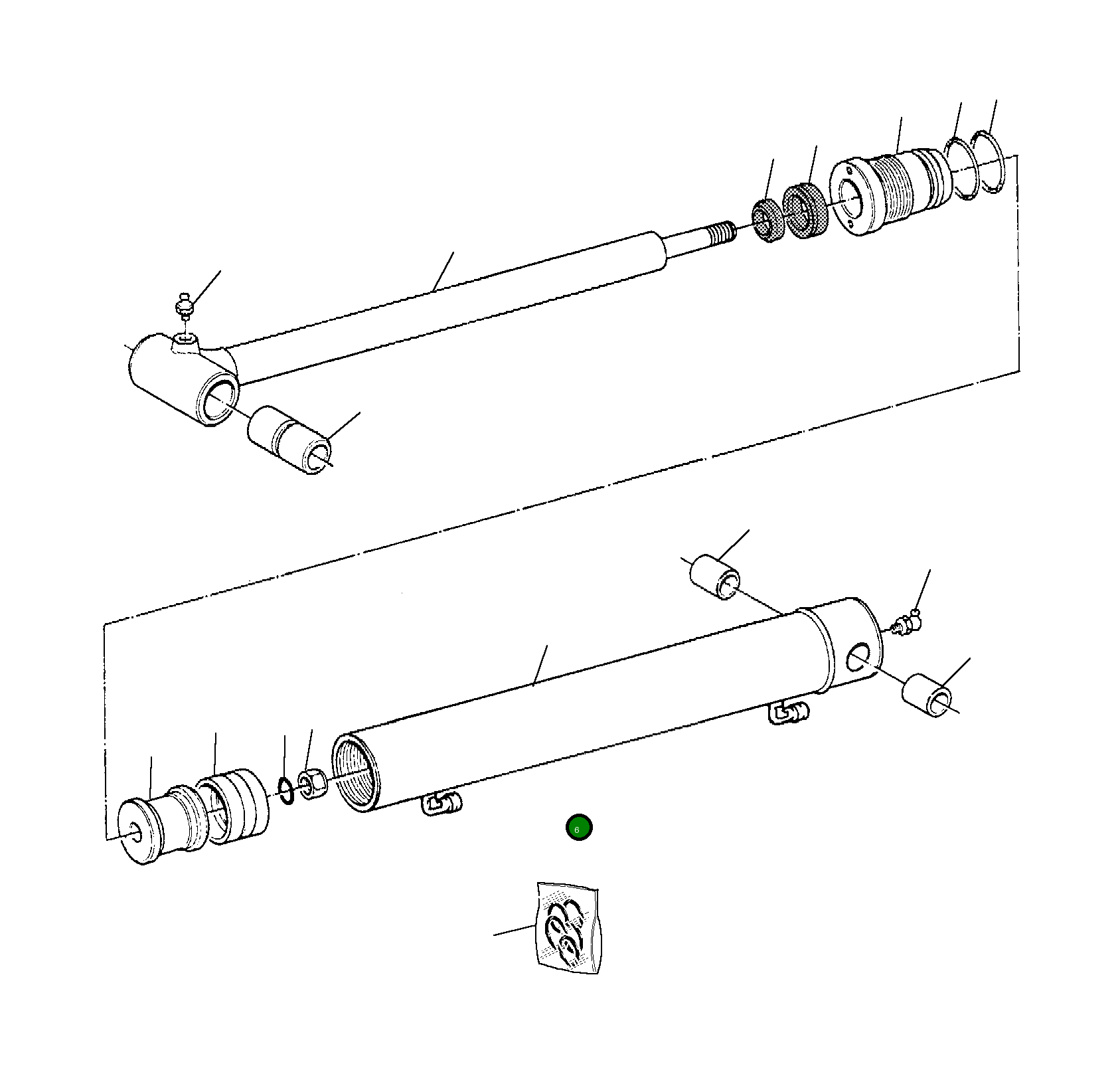 6