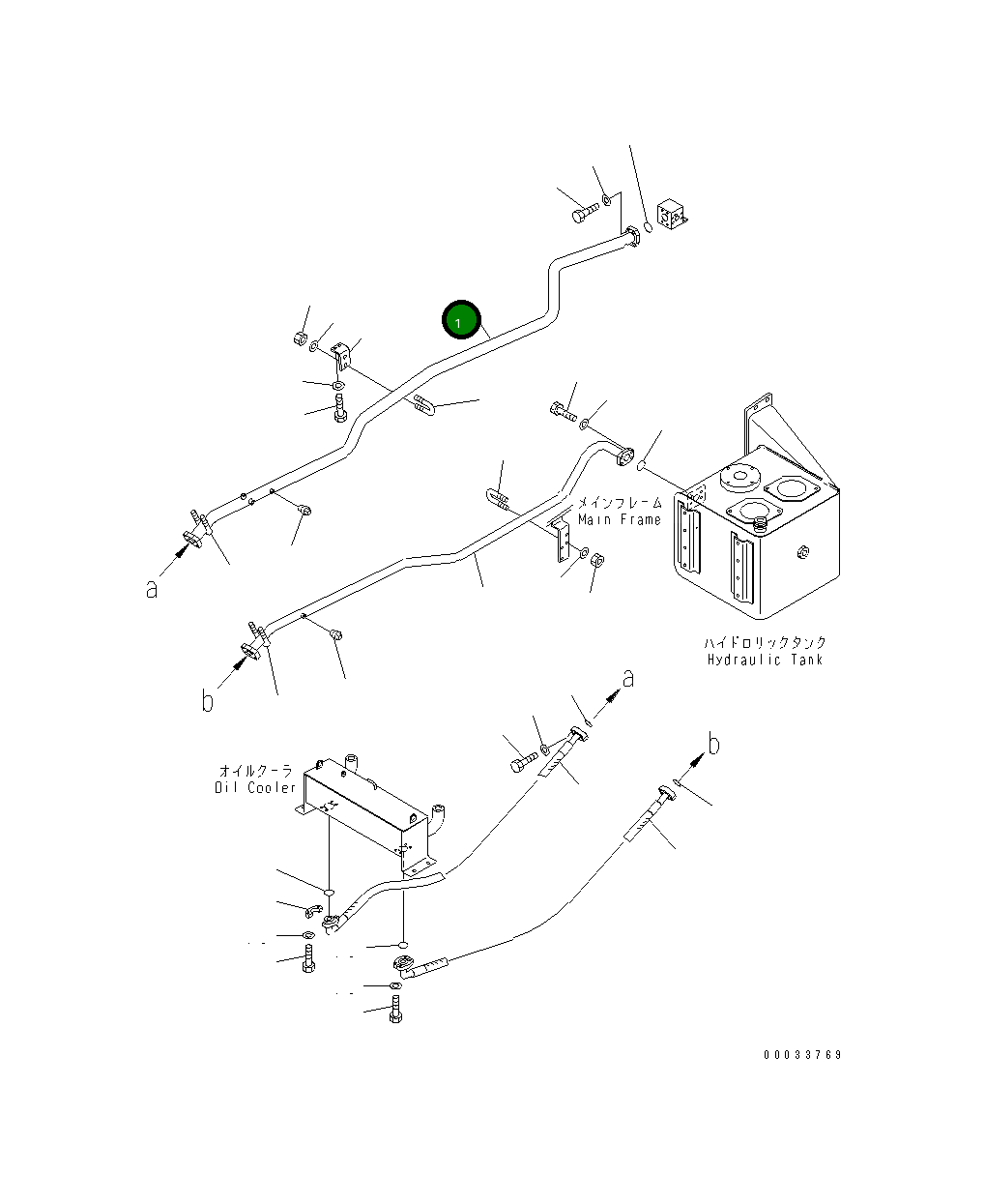 1

メインフレーム
Main Frame

a

b

ハイドロリックタンク
Hydraulic Tank

a

b

オイルクーラ
Oil Cooler

00033769