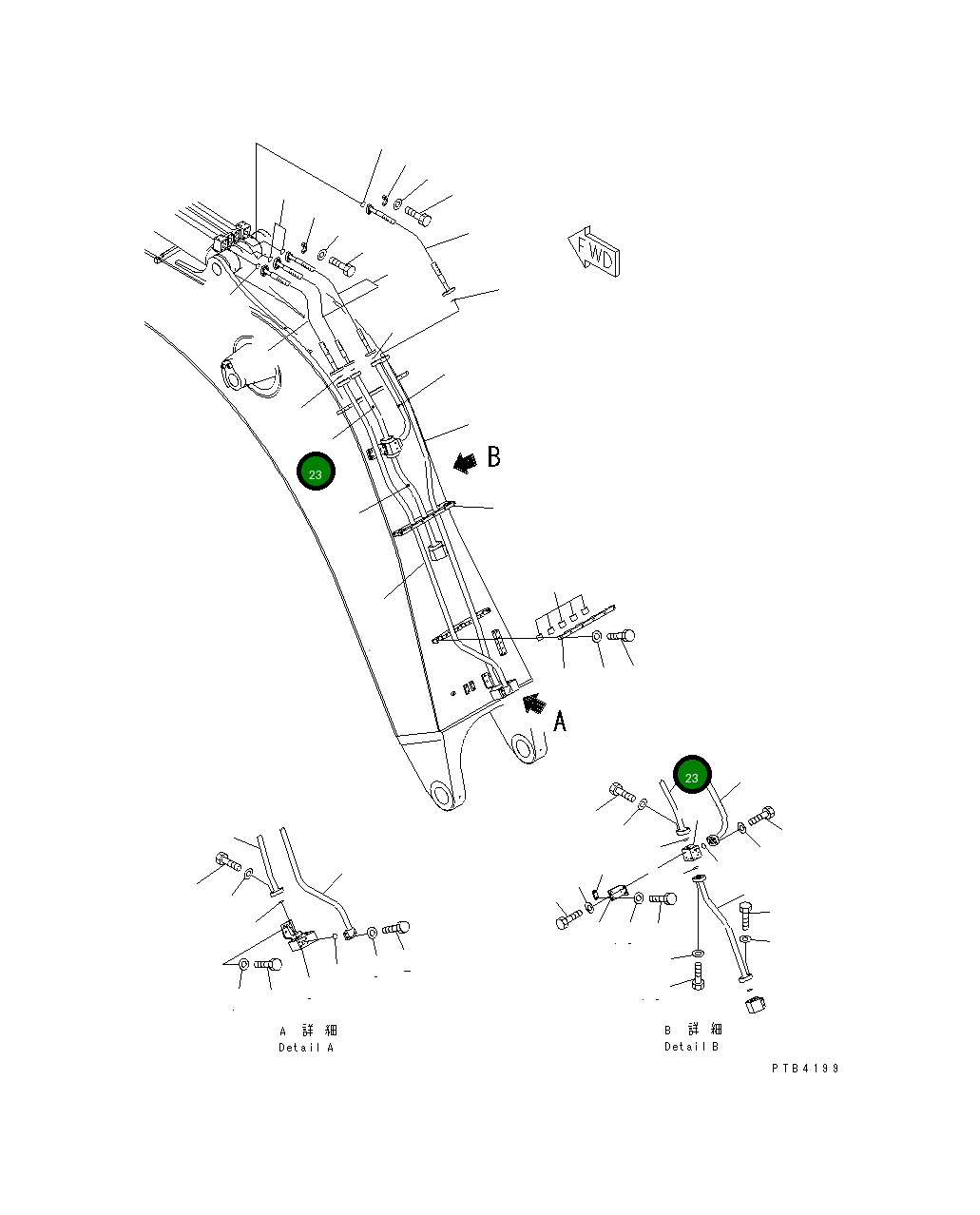 FWD

B

23

A

23

A 詳 細
Detail A

B 詳 細
Detail B

PTB4199