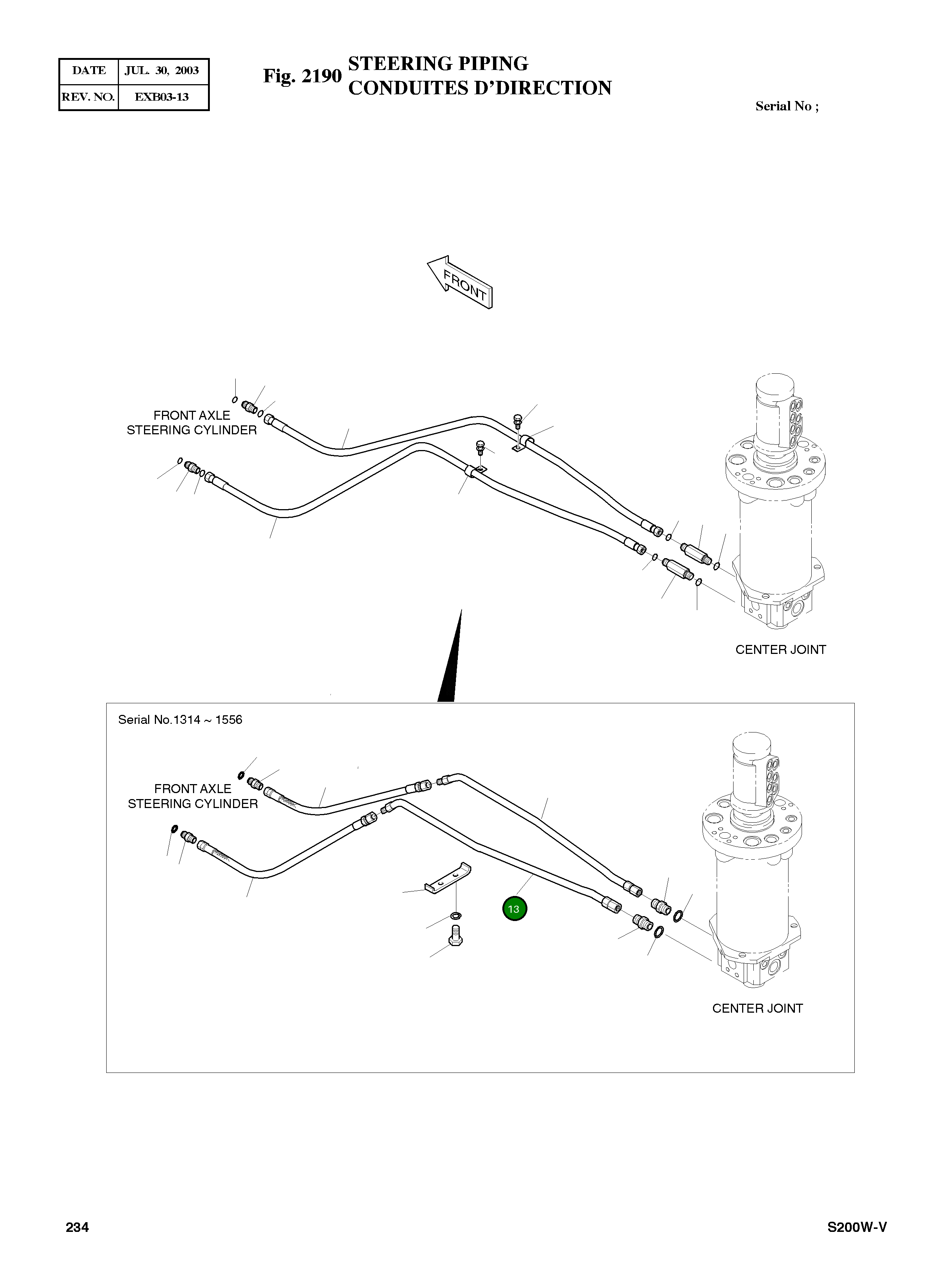 | DATE | JUL. 30, 2003 |
|---|---|
| REV. NO. | EXB03-13 |

Fig. 2190 STEERING PIPING
CONDUITES D'DIRECTION

Serial No ;

FRONT

FRONT AXLE
STEERING CYLINDER

CENTER JOINT

Serial No.1314 ~ 1556

FRONT AXLE
STEERING CYLINDER

13

CENTER JOINT

234

S200W-V