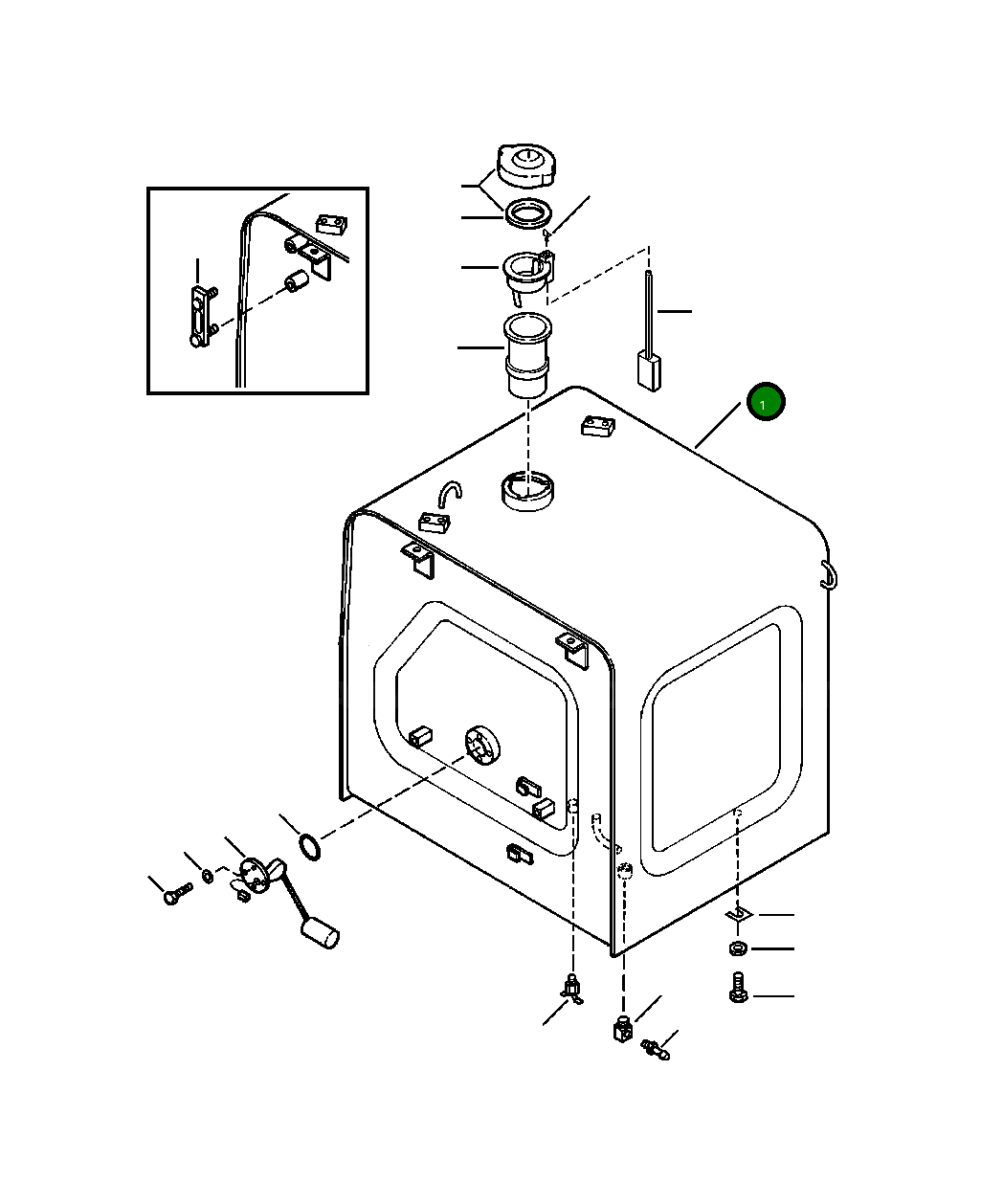 1