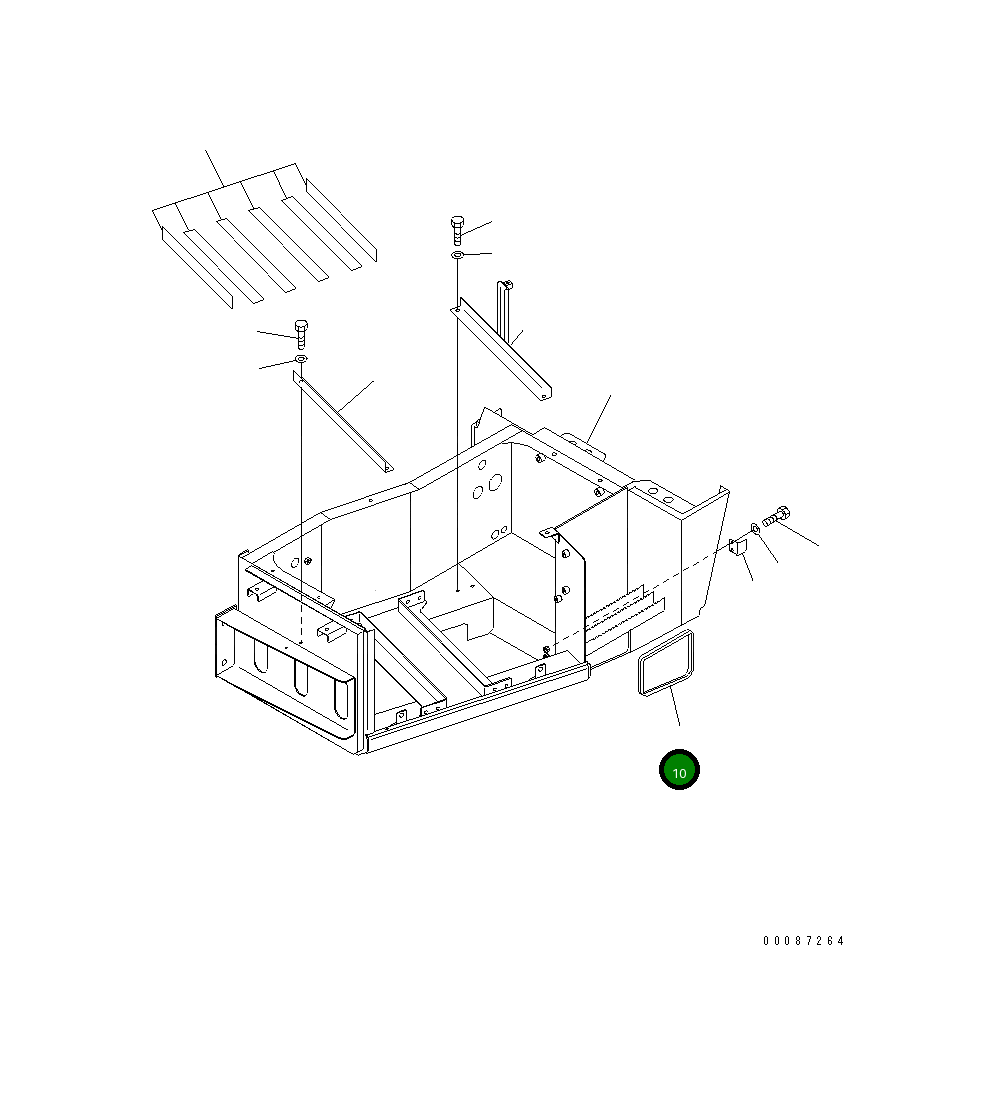 10

00087264