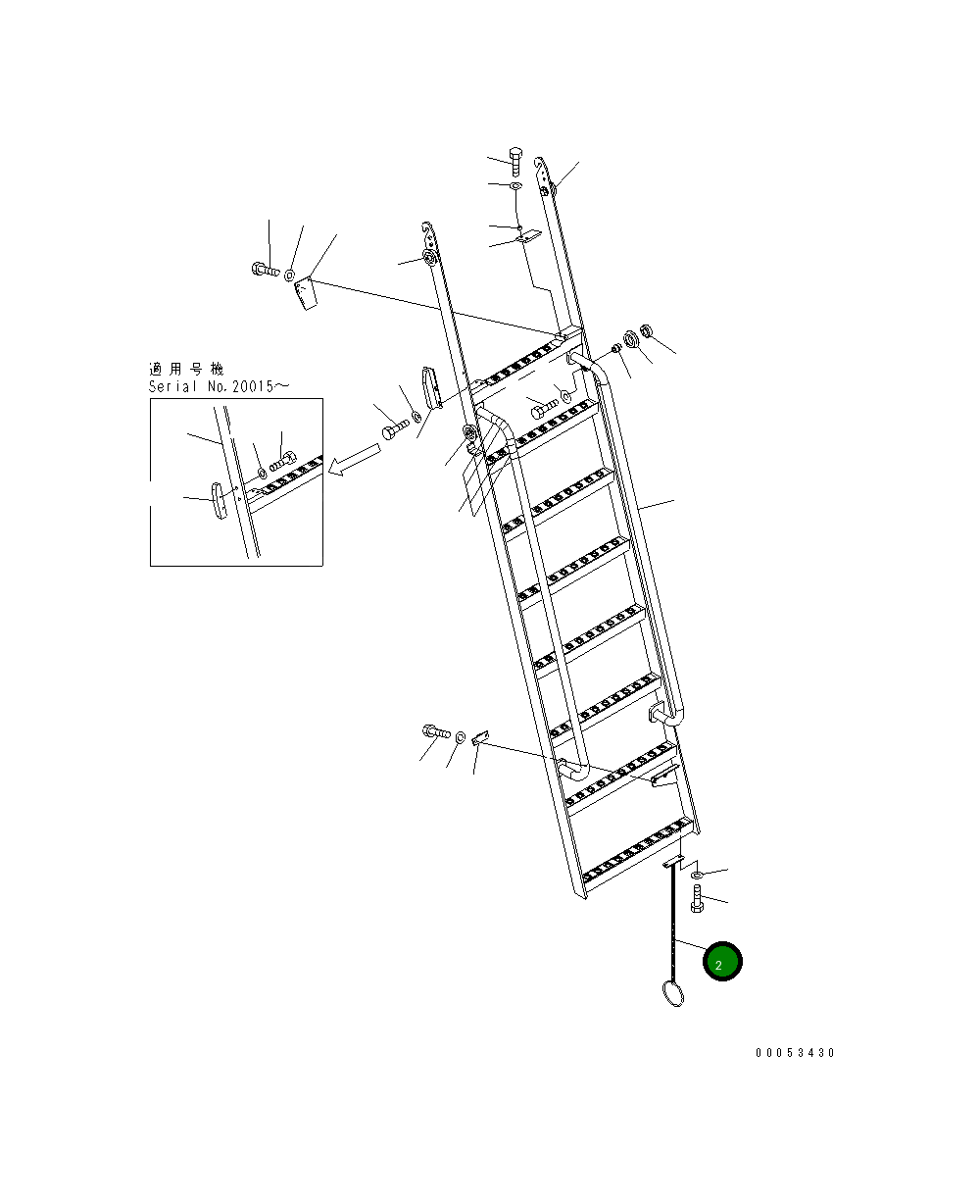 適用号機
Serial No.20015～

2

00053430