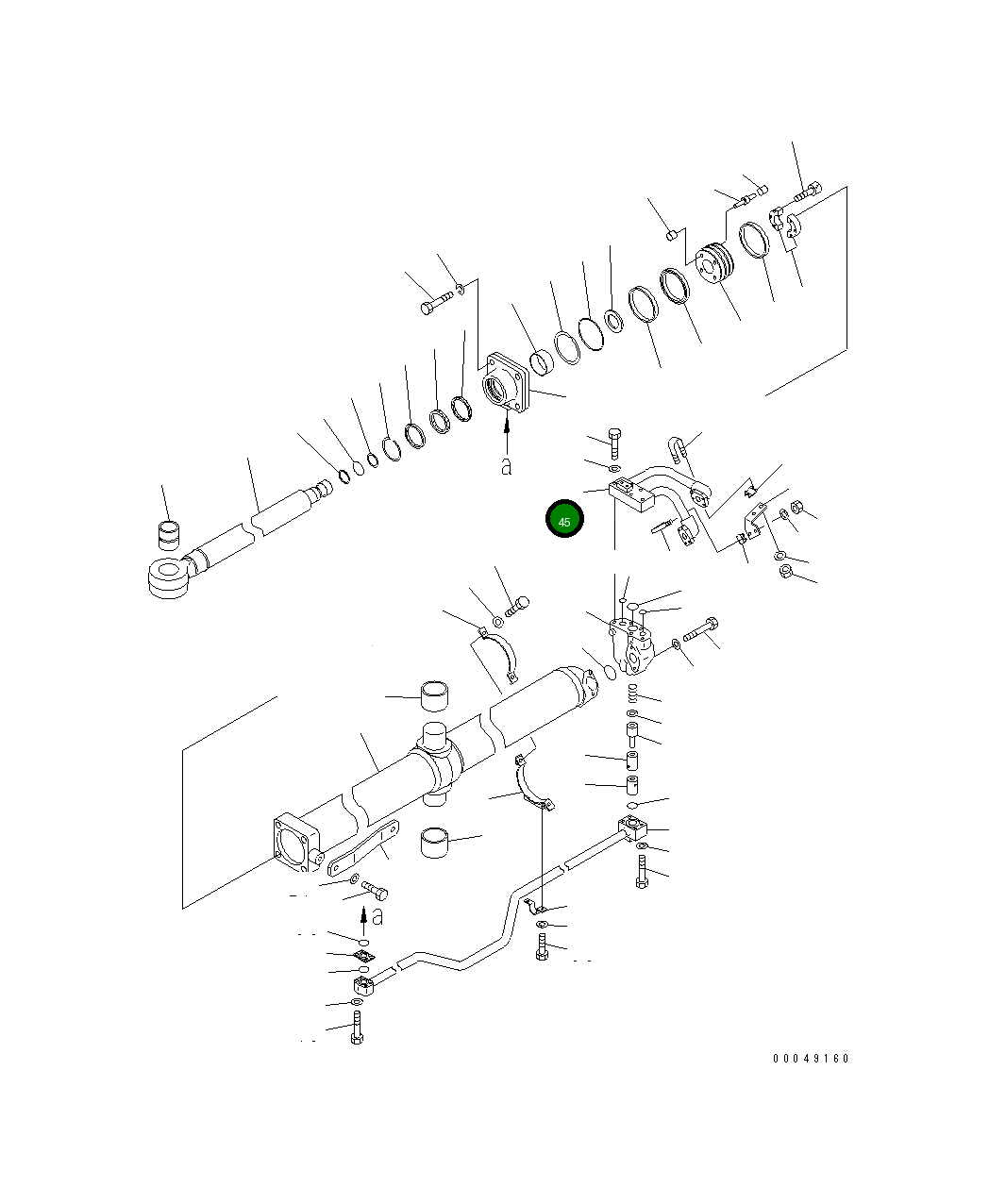 a

45

a

00049160