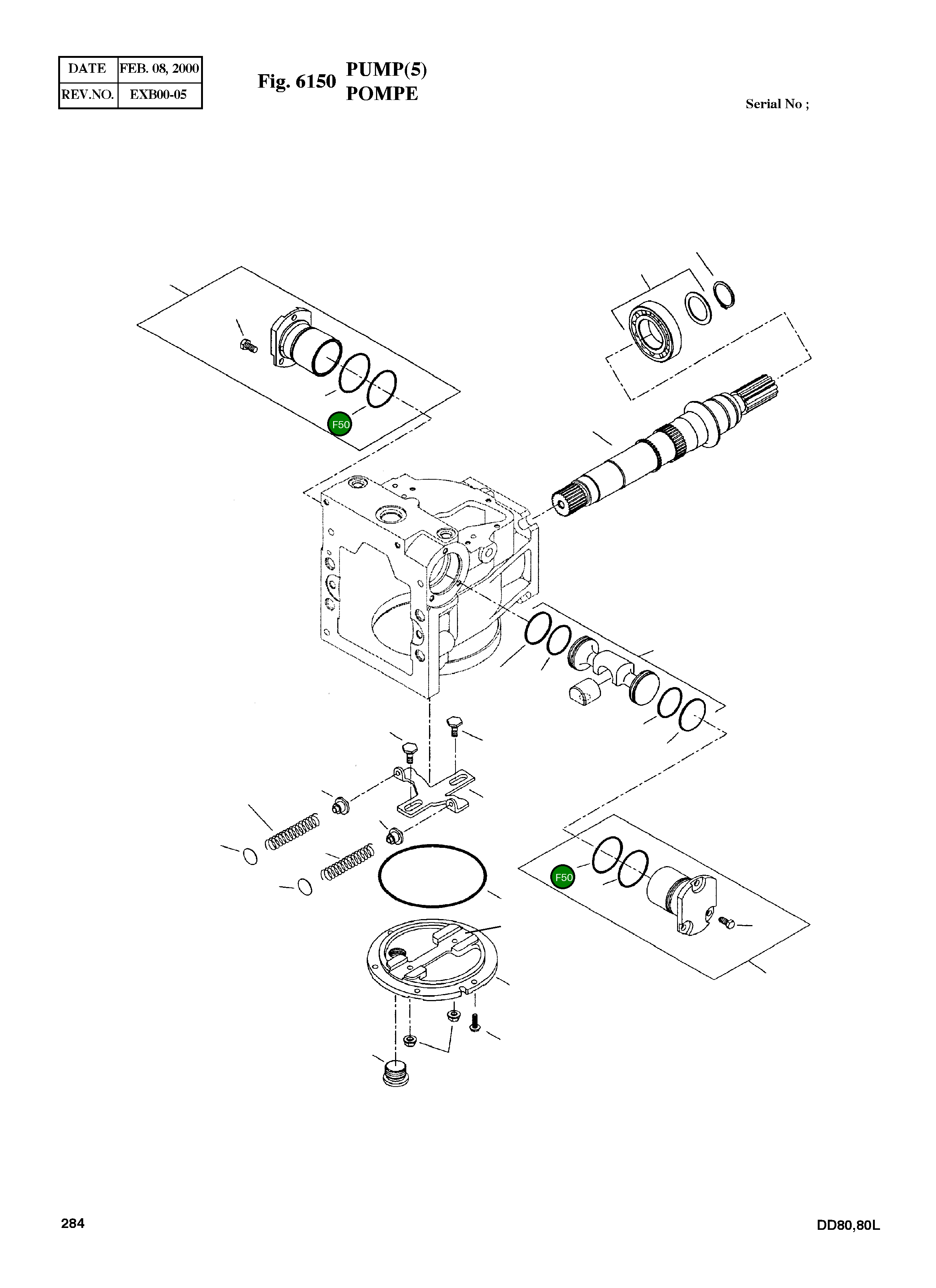 | DATE | FEB. 08, 2000 |
|---|---|
| REV.NO. | EXB00-05 |

Fig. 6150 PUMP(5)
POMPE

Serial No ;

F50

F50

284

DD80,80L