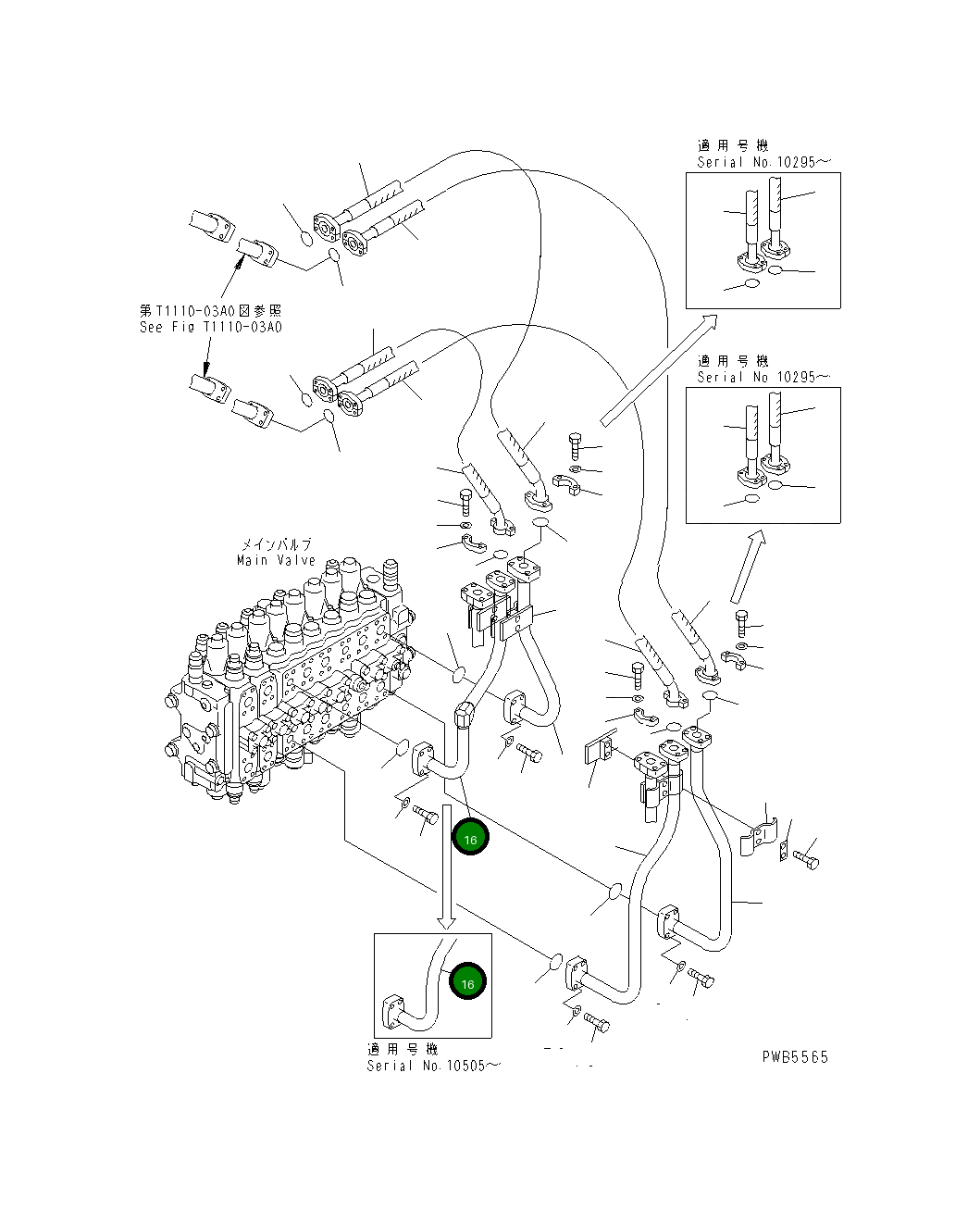 適用号機
Serial No.10295~

第T1110-03A0図参照
See Fig T1110-03A0

適用号機
Serial No 10295~

メインバルブ
Main Valve

16

16

適用号機
Serial No.10505~

PWB5565