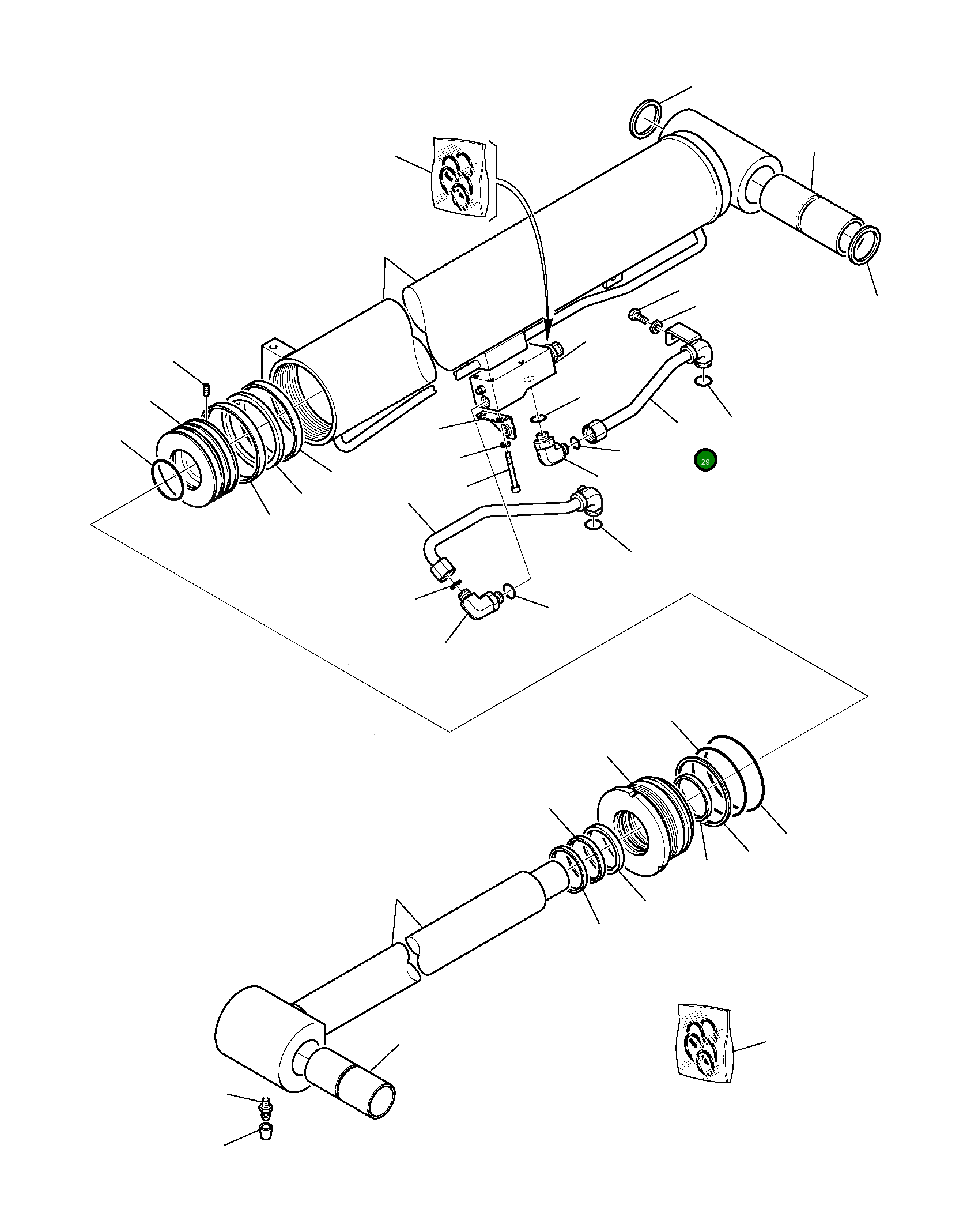 29