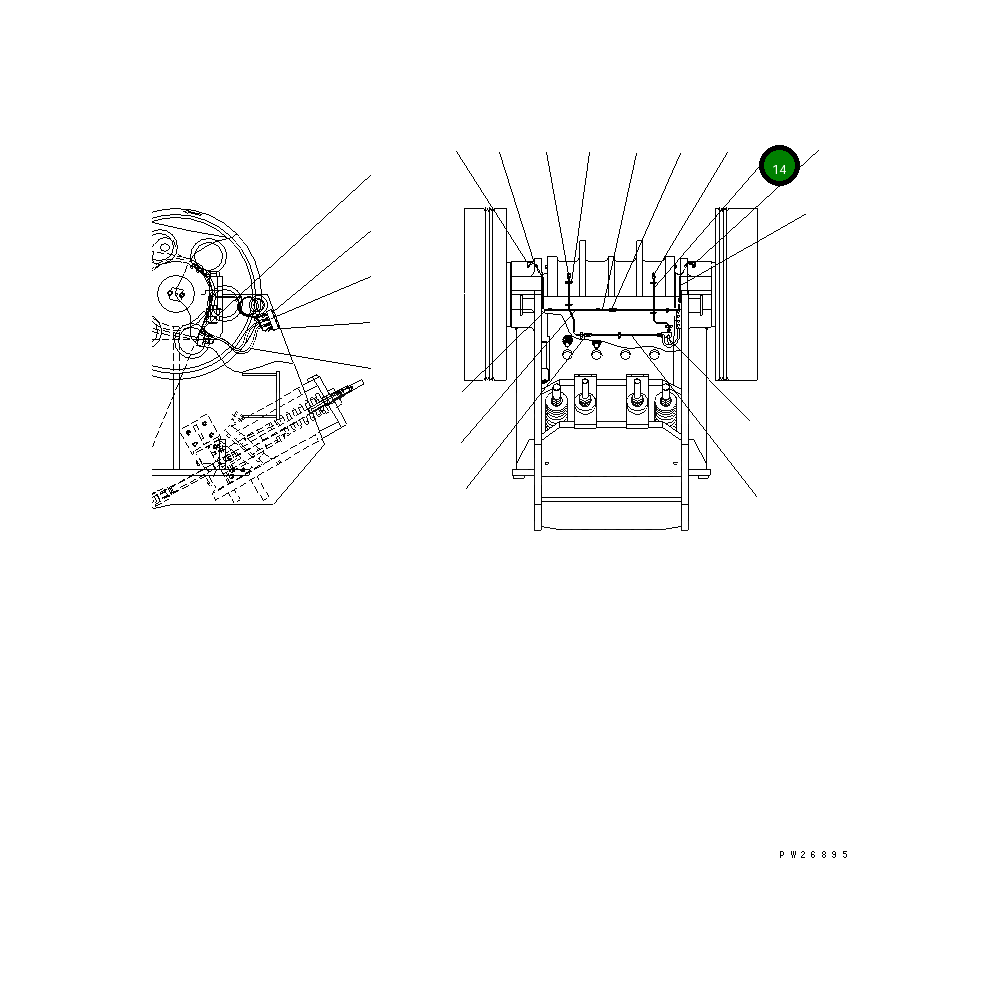 14

PW26895