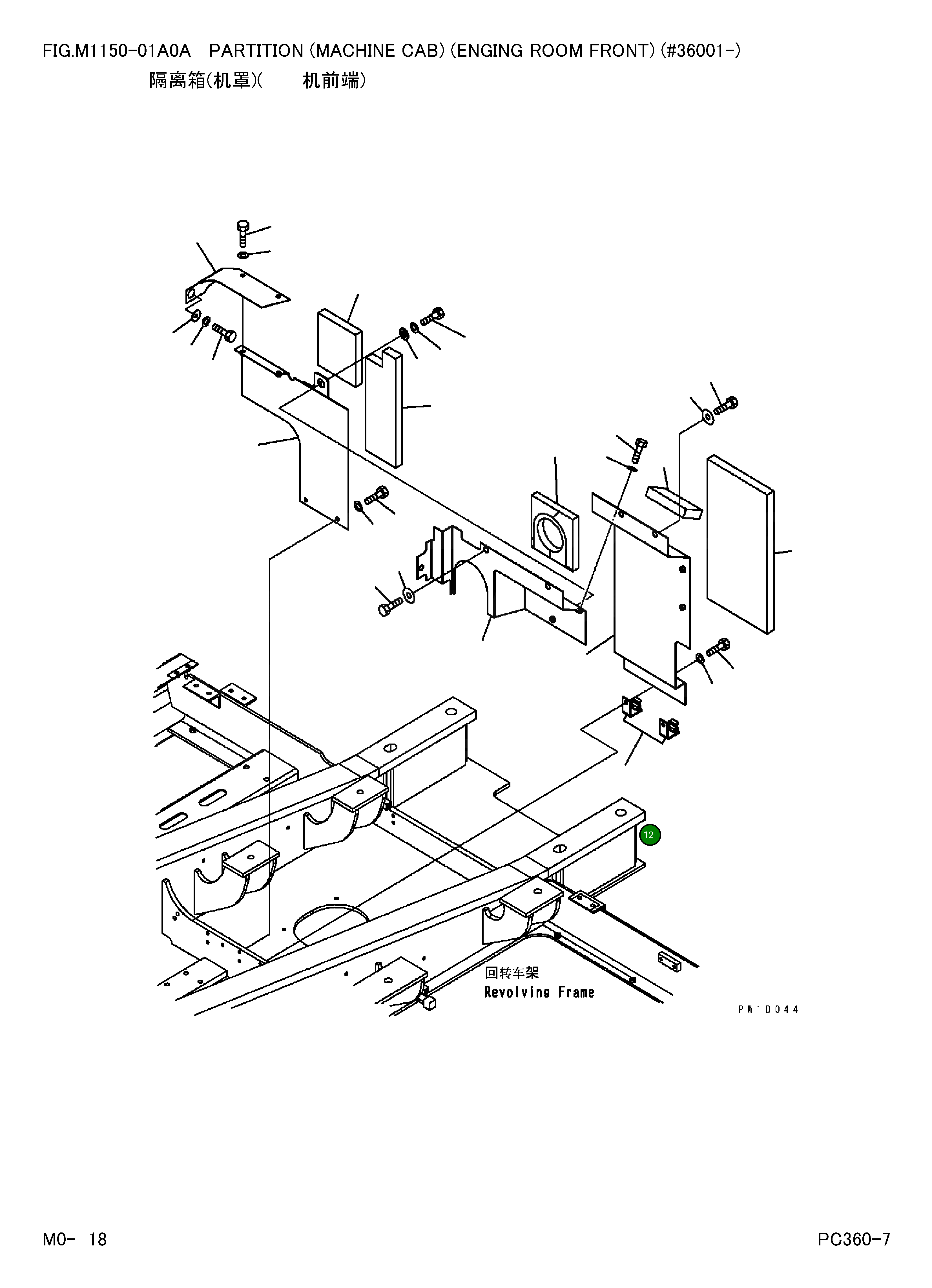 FIG.M1150-01A0A PARTITION (MACHINE CAB) (ENGING ROOM FRONT) (#36001-)
隔离箱(机罩)( 机前端)

12

回转车架
Revolving Frame

PW1D044

M0- 18

PC360-7