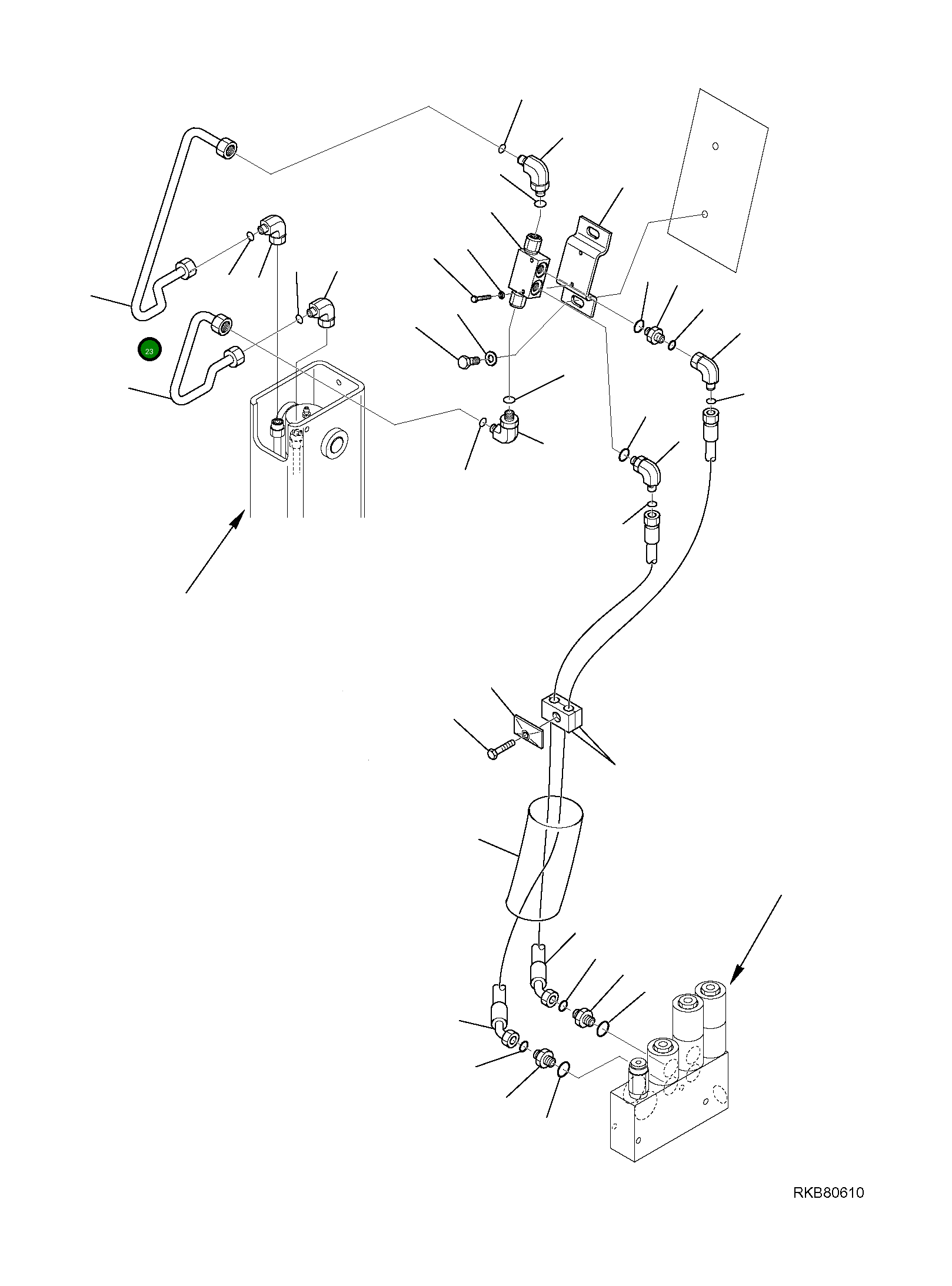 23

RKB80610