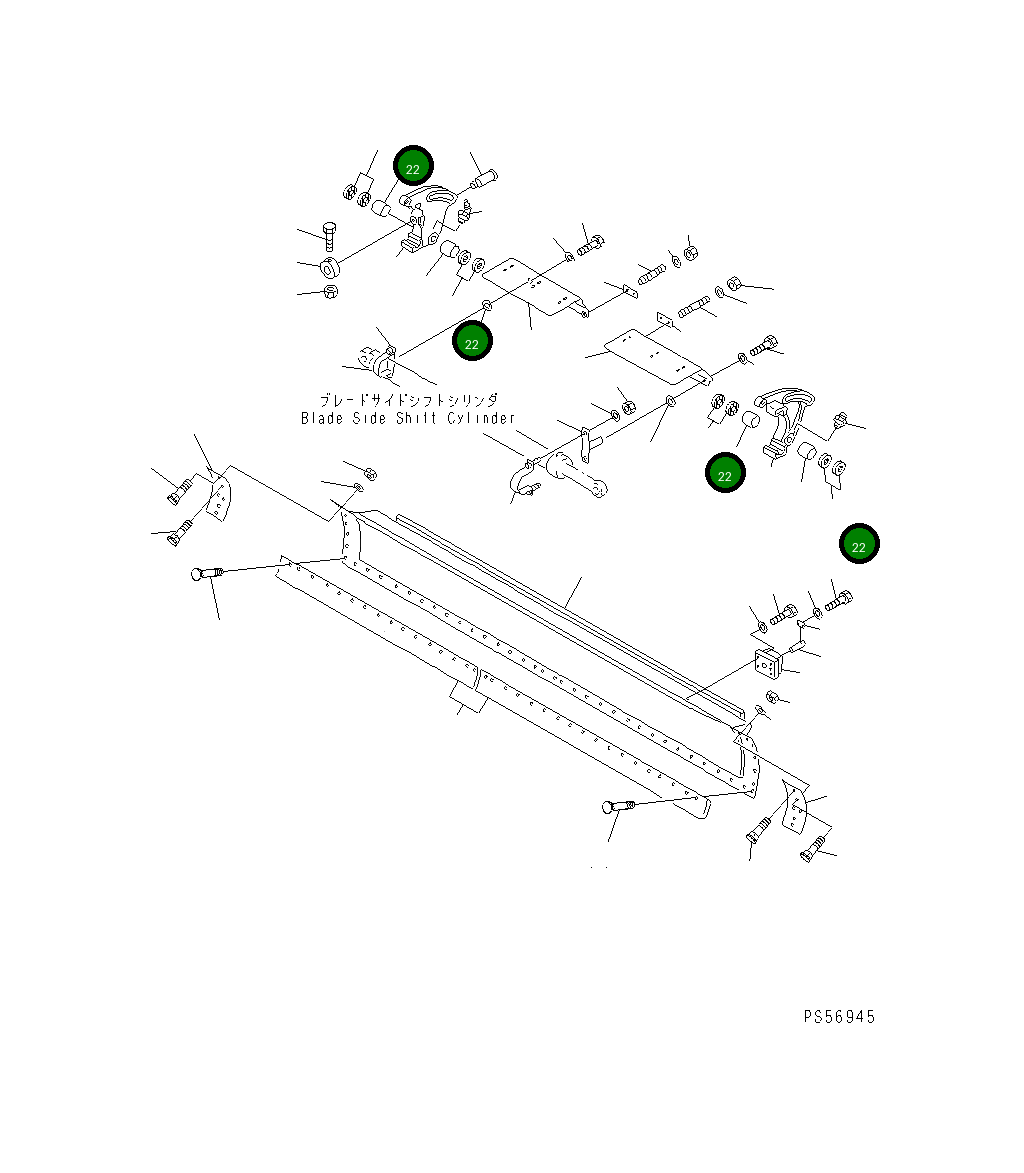 22

22

ブレードサイドシフトシリンダ
Blade Side Shift Cylinder

22

22

PS56945