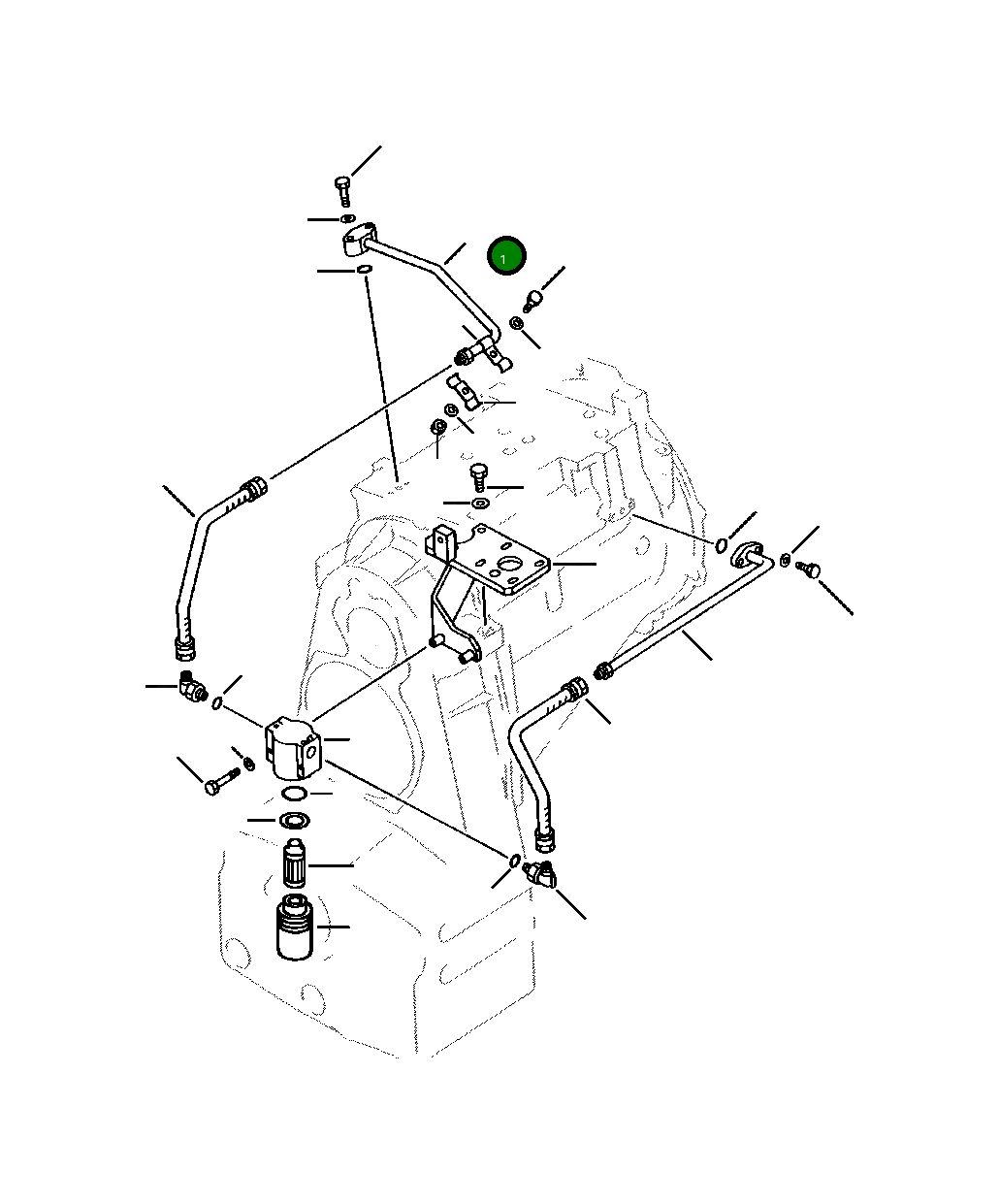 1