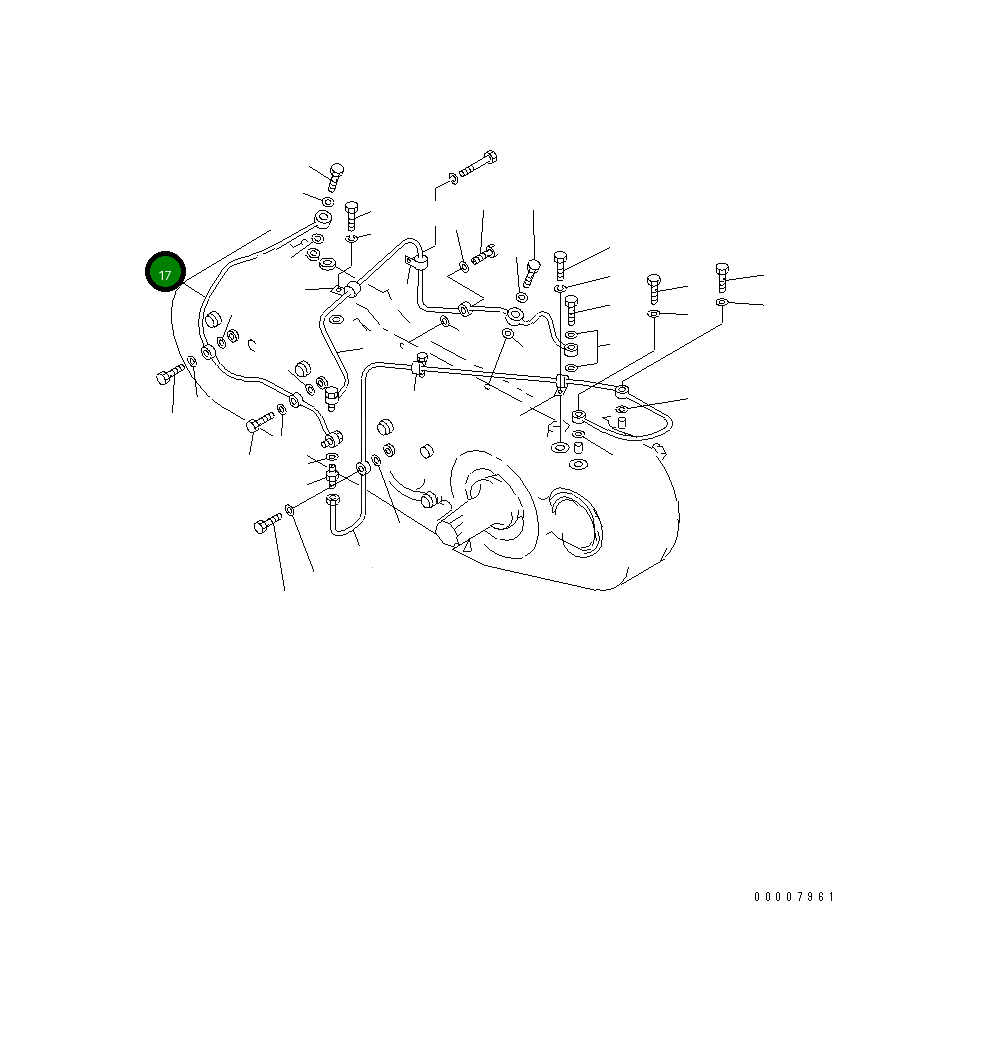 17

00007961