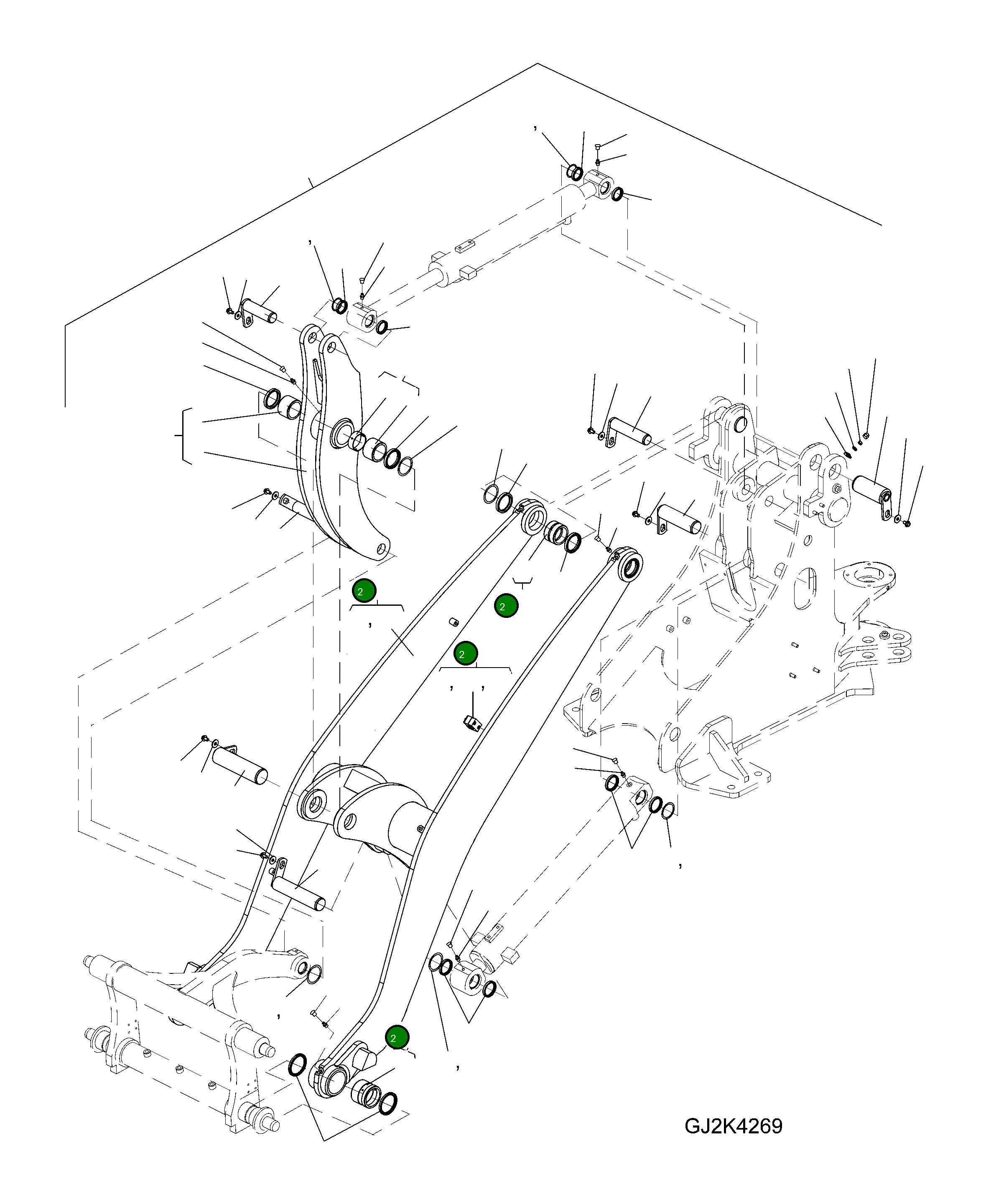 2
2
2
2
GJ2K4269