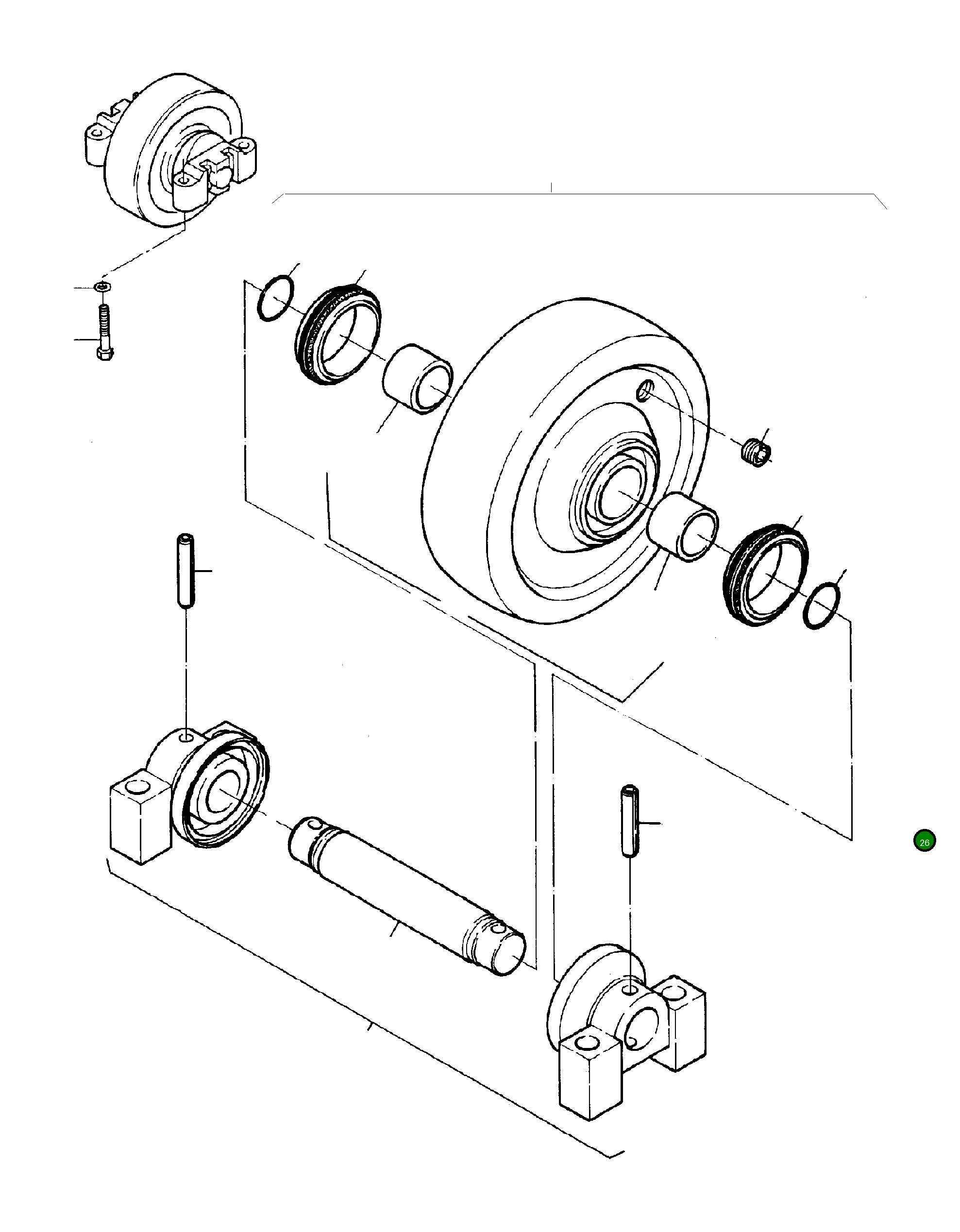 26