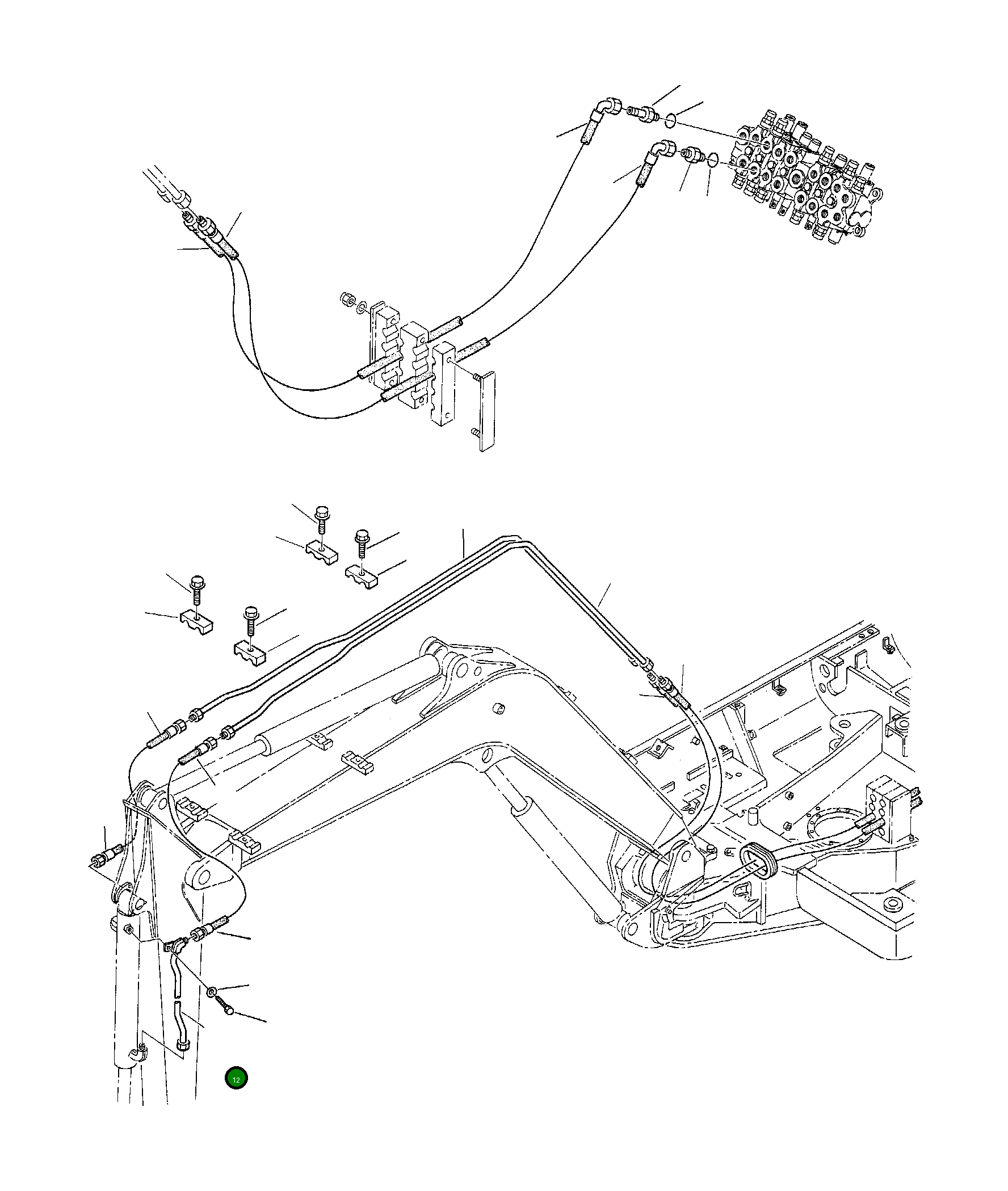 12