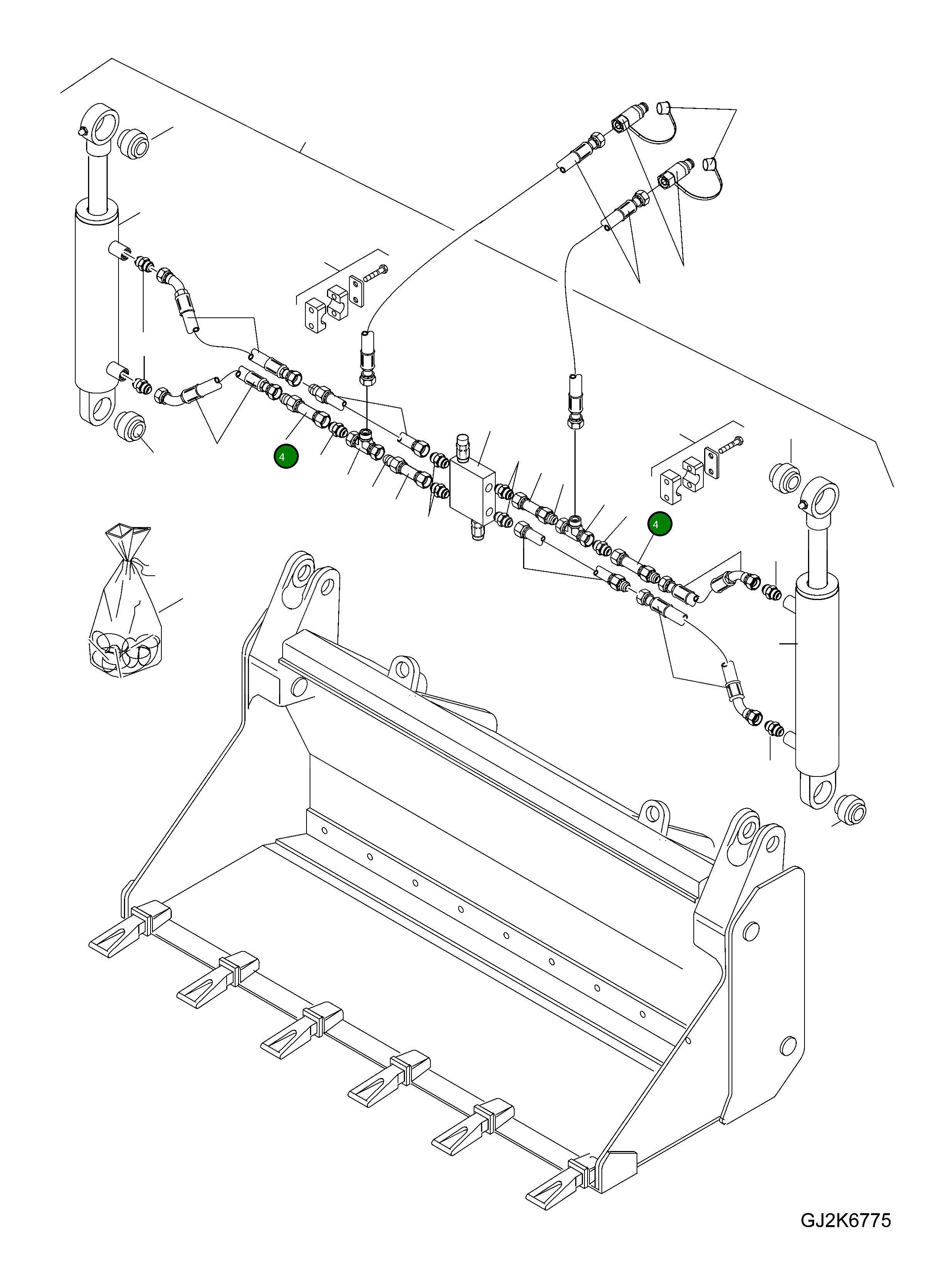 4

4

GJ2K6775