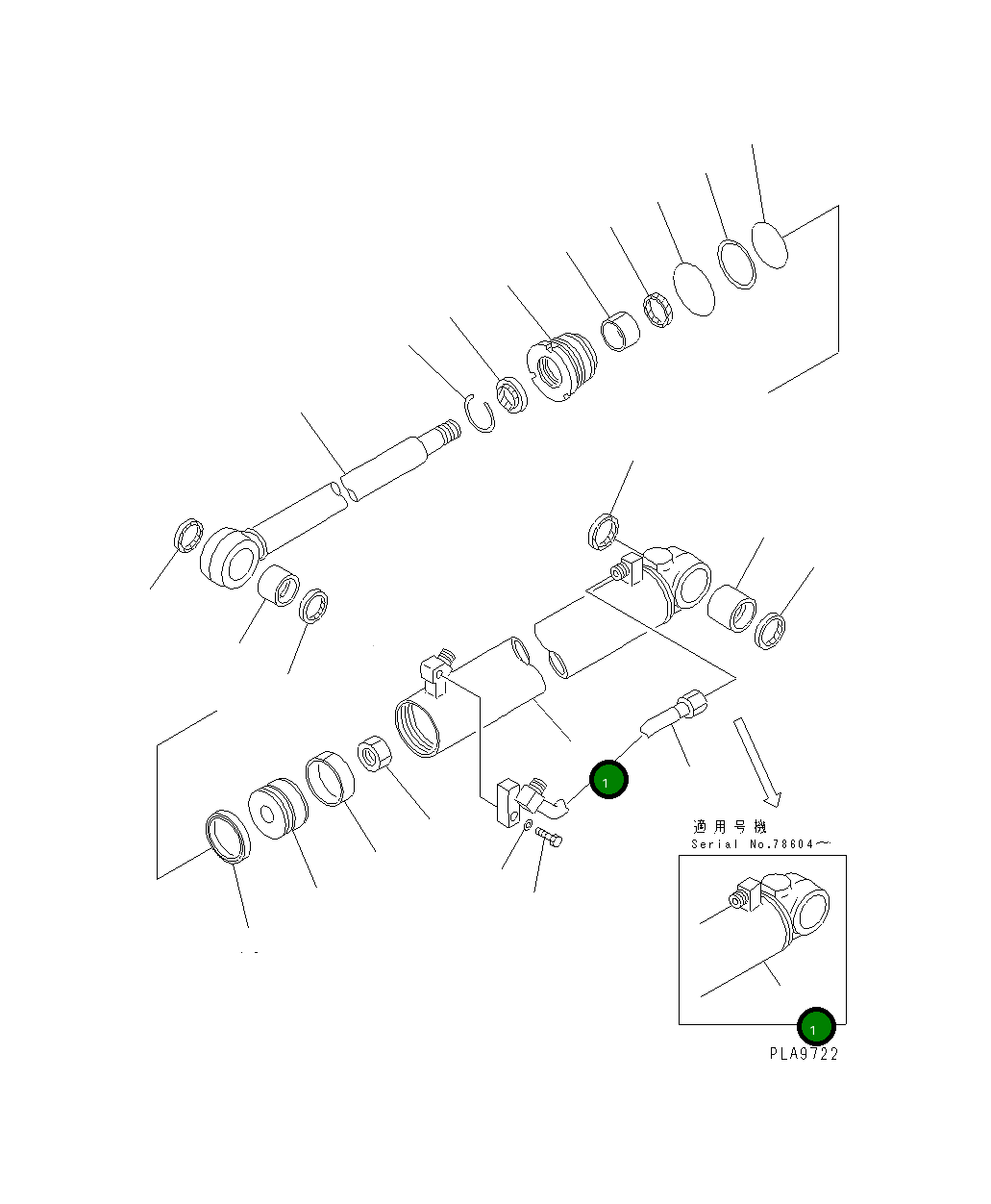 1

適用号機
Serial No.78604～

1

PLA9722