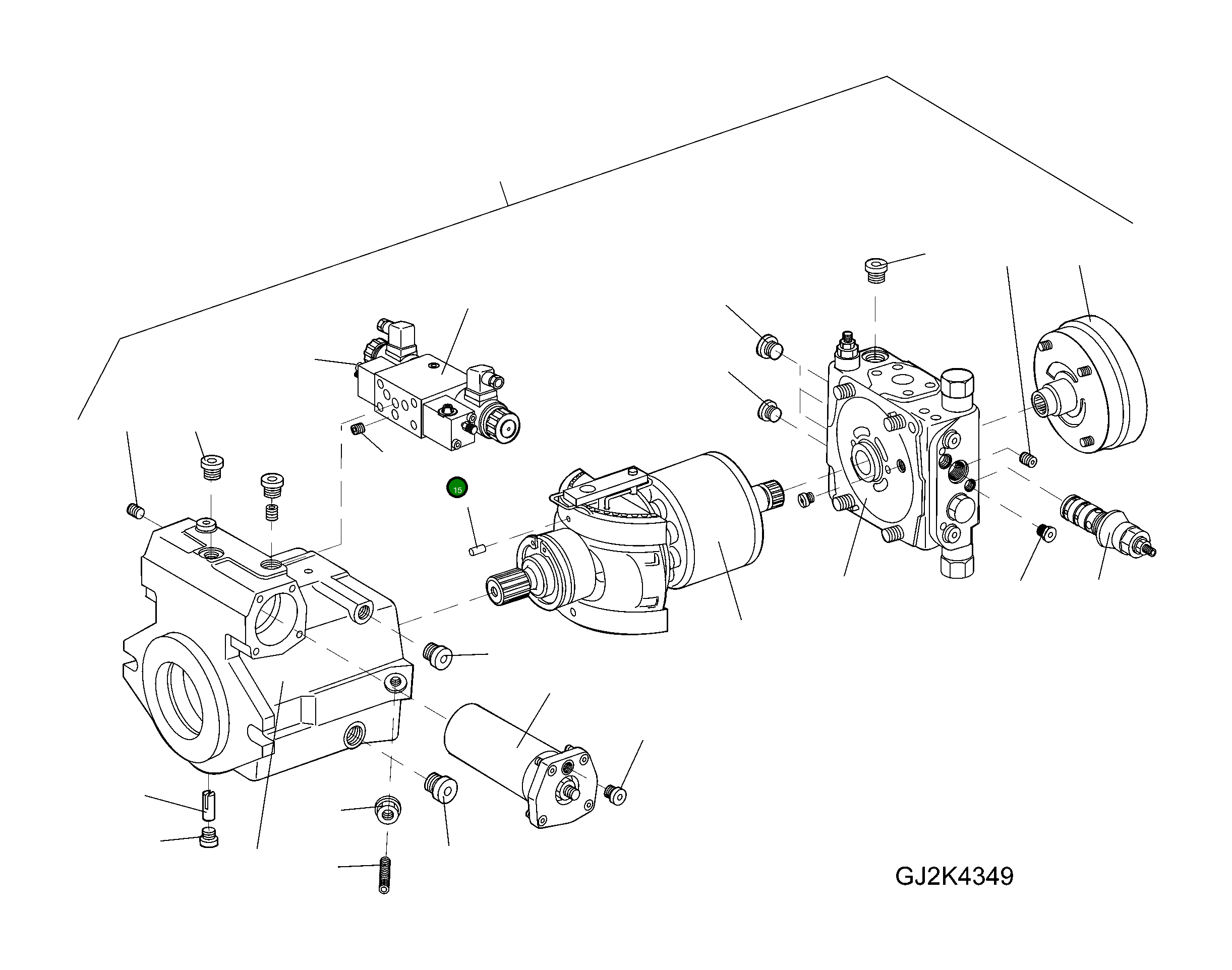 15

GJ2K4349