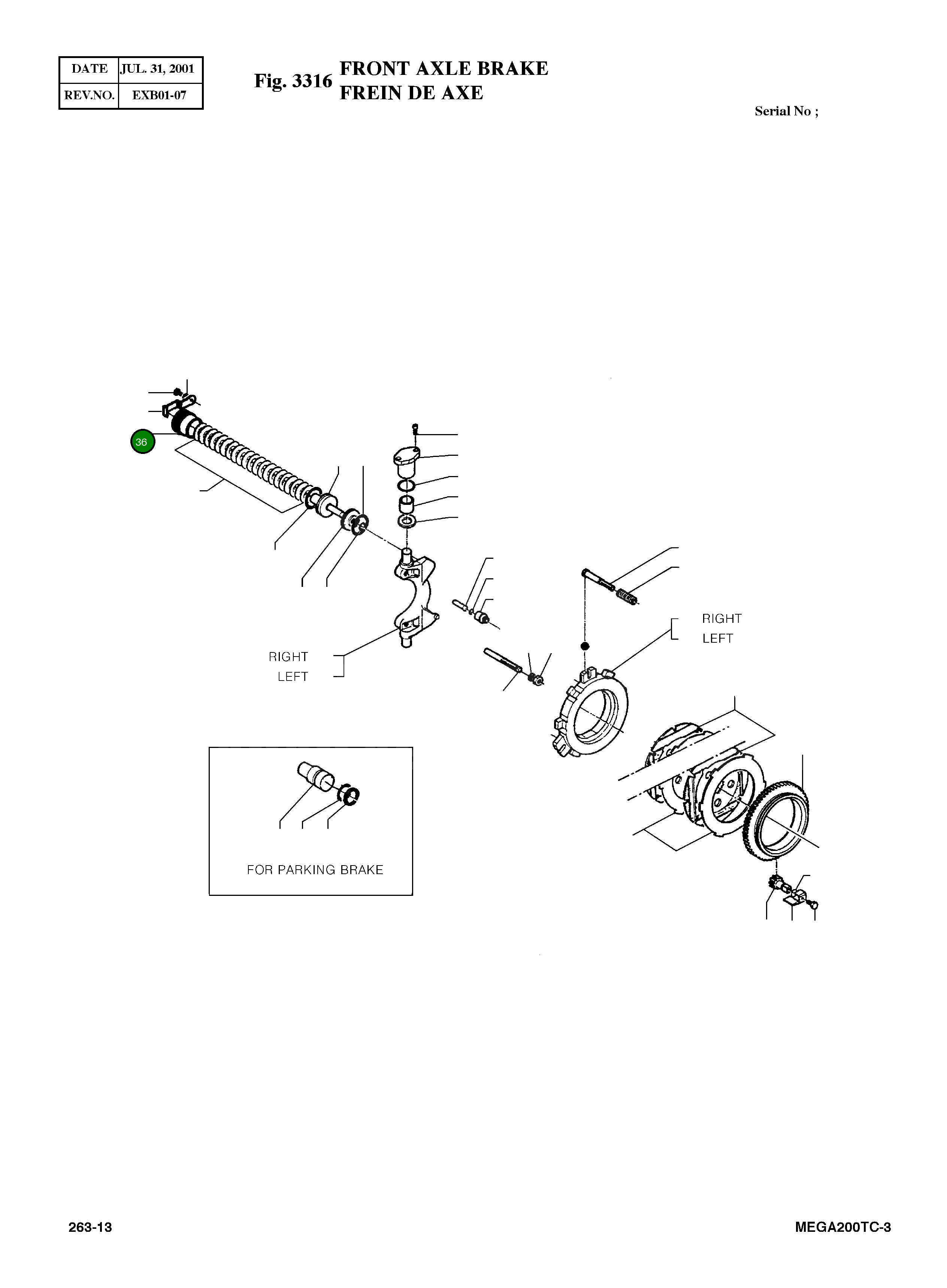 | DATE | JUL. 31, 2001 |
|---|---|
| REV.NO. | EXB01-07 |

Fig. 3316 FRONT AXLE BRAKE
FREIN DE AXE

Serial No ;

36

RIGHT
LEFT

RIGHT
LEFT

FOR PARKING BRAKE

263-13

MEGA200TC-3