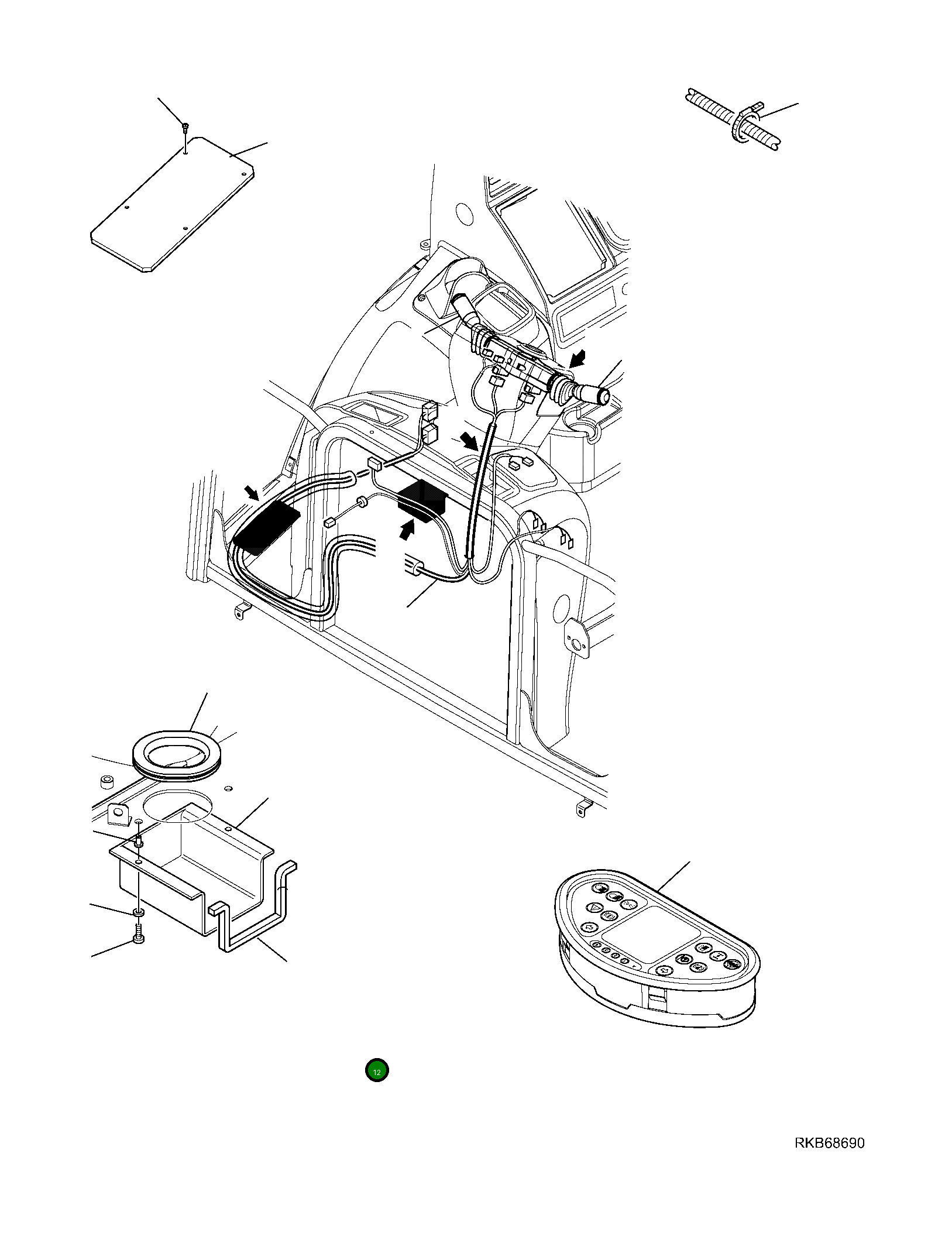 12

RKB68690