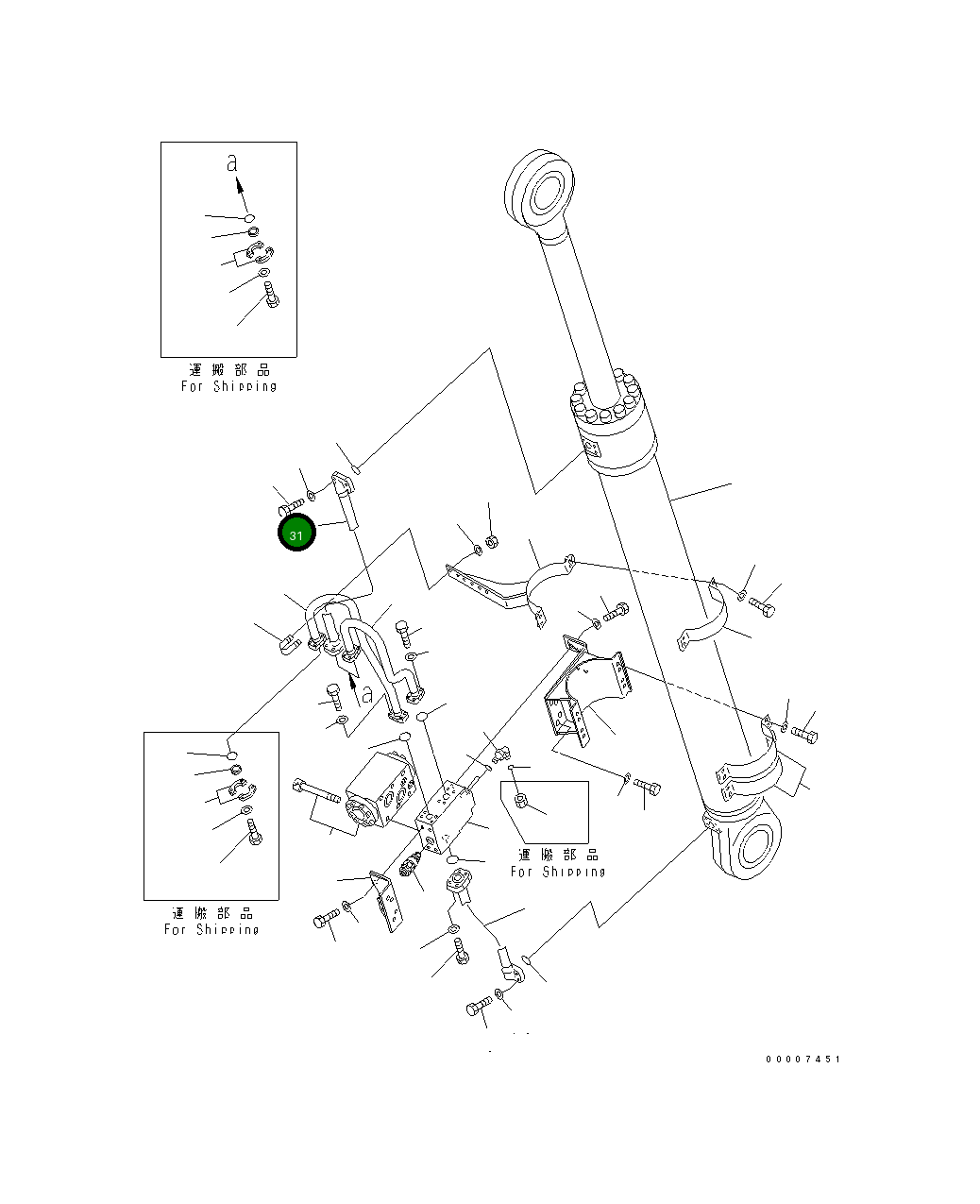 a

運搬部品
For Shipping

31

a

運搬部品
For Shipping

運搬部品
For Shipping

00007451