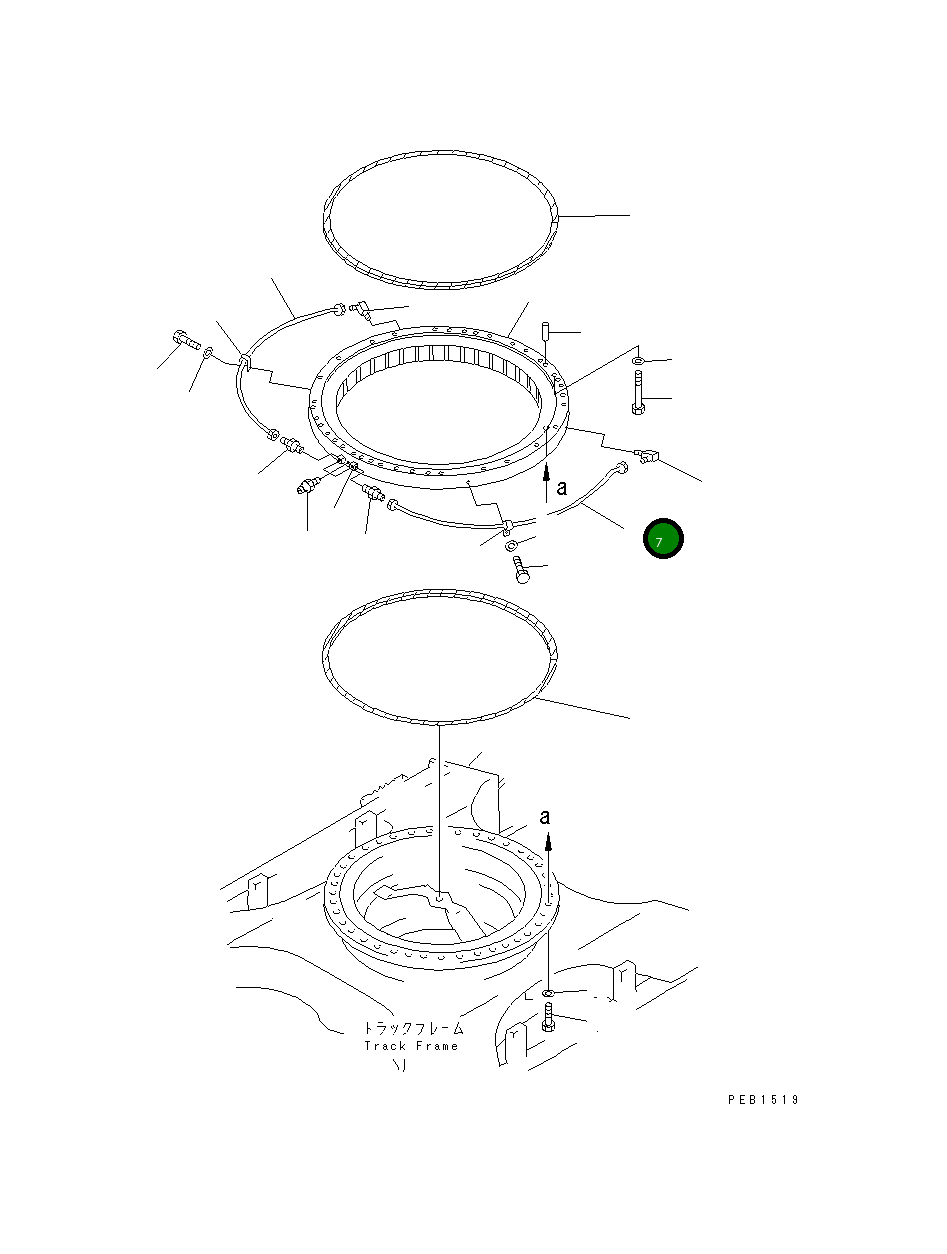 a

7

a

トラックフレーム
Track Frame

PEB1519