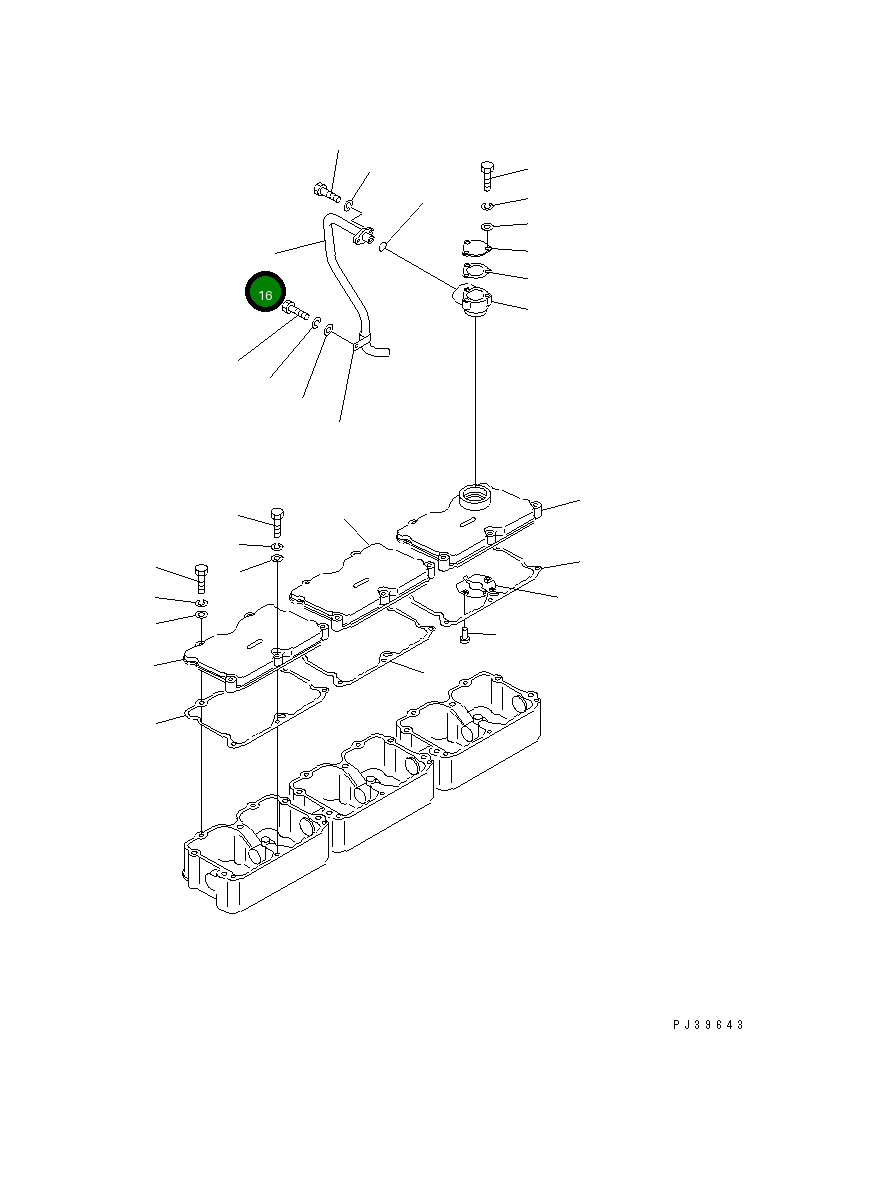 16

PJ39643