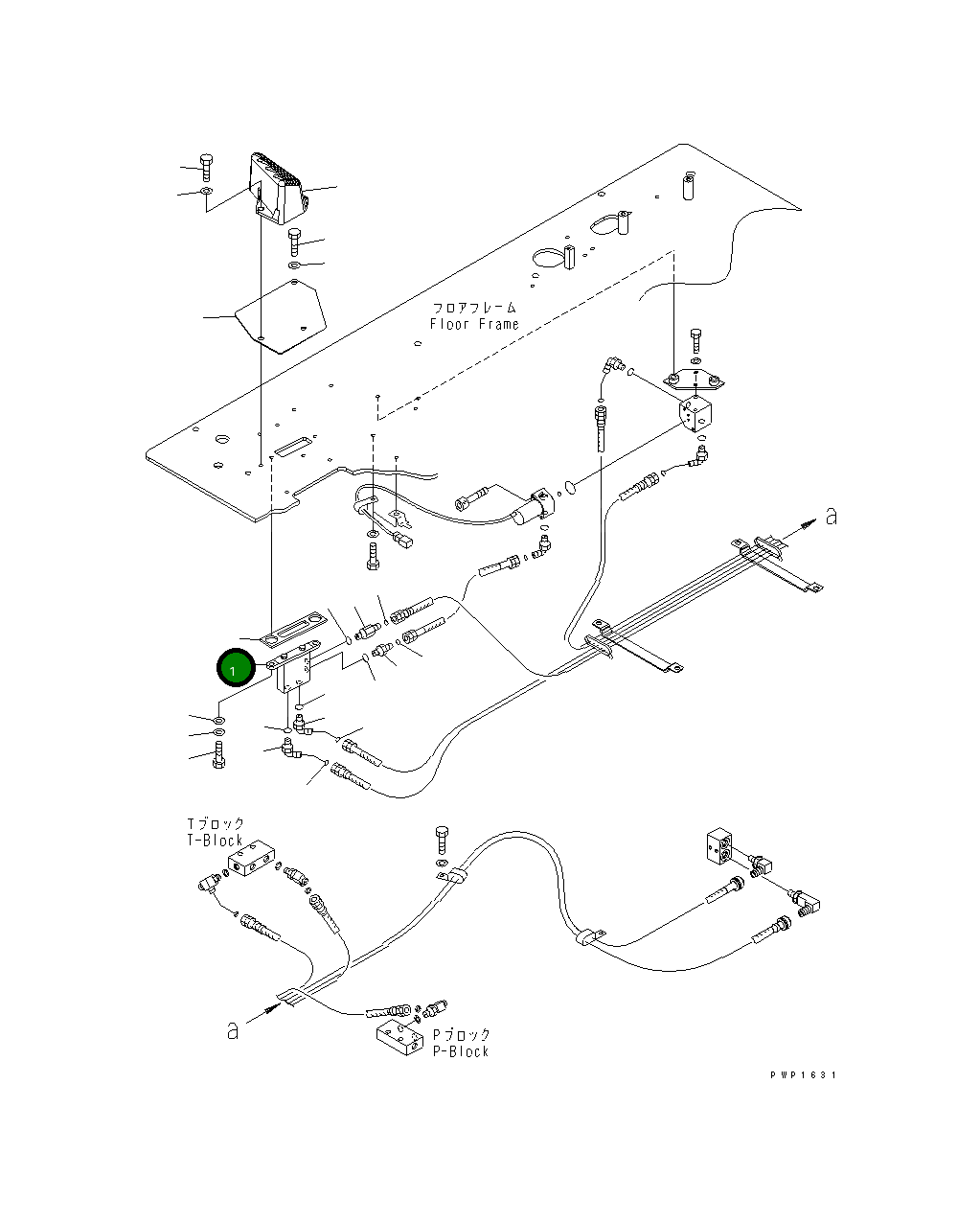 フロアフレーム
Floor Frame

a

1

Tブロック
T-Block

a

Pブロック
P-Block

PWP1631