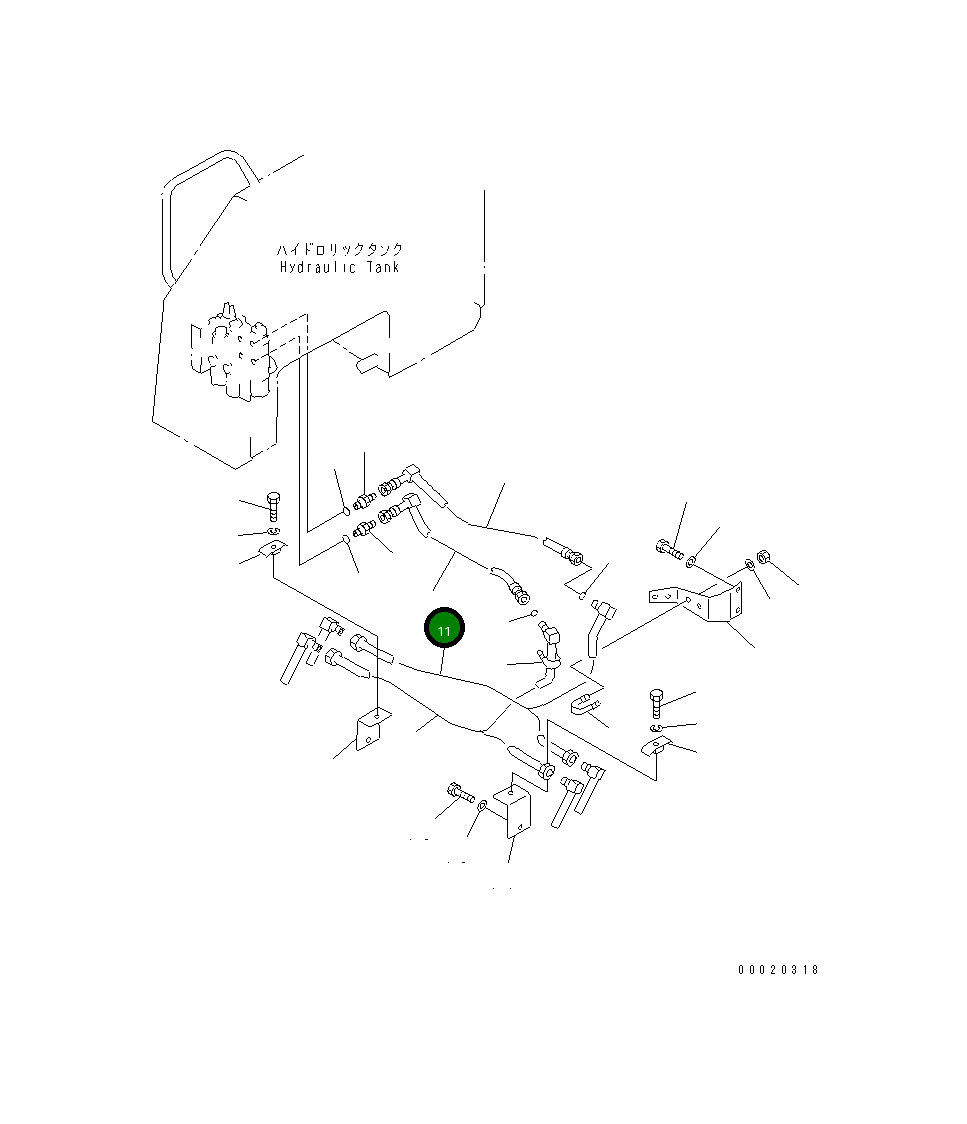 ハイドロリックタンク
Hydraulic Tank

11

00020318