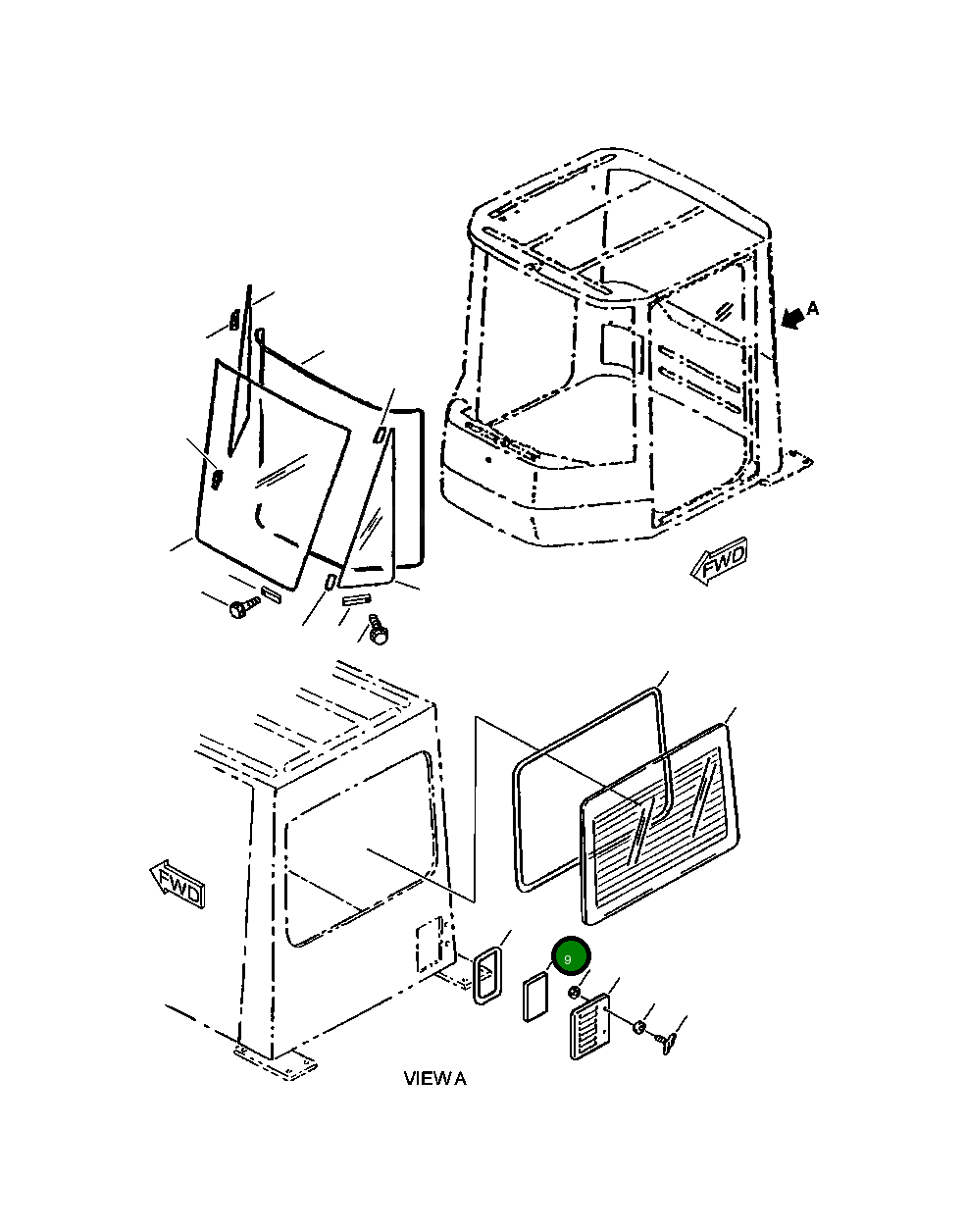 A

FWD

FWD

9

VIEW A