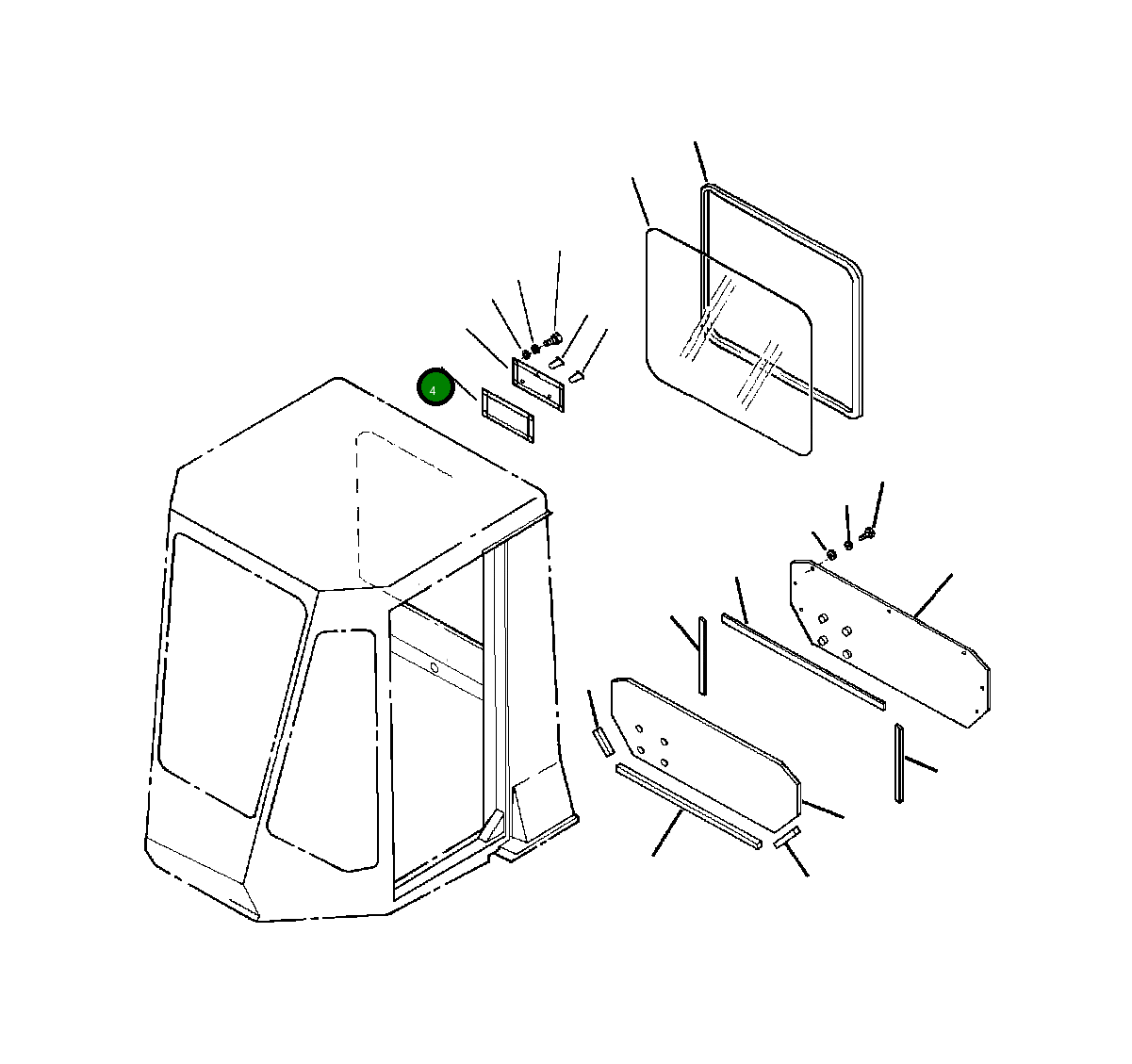 4