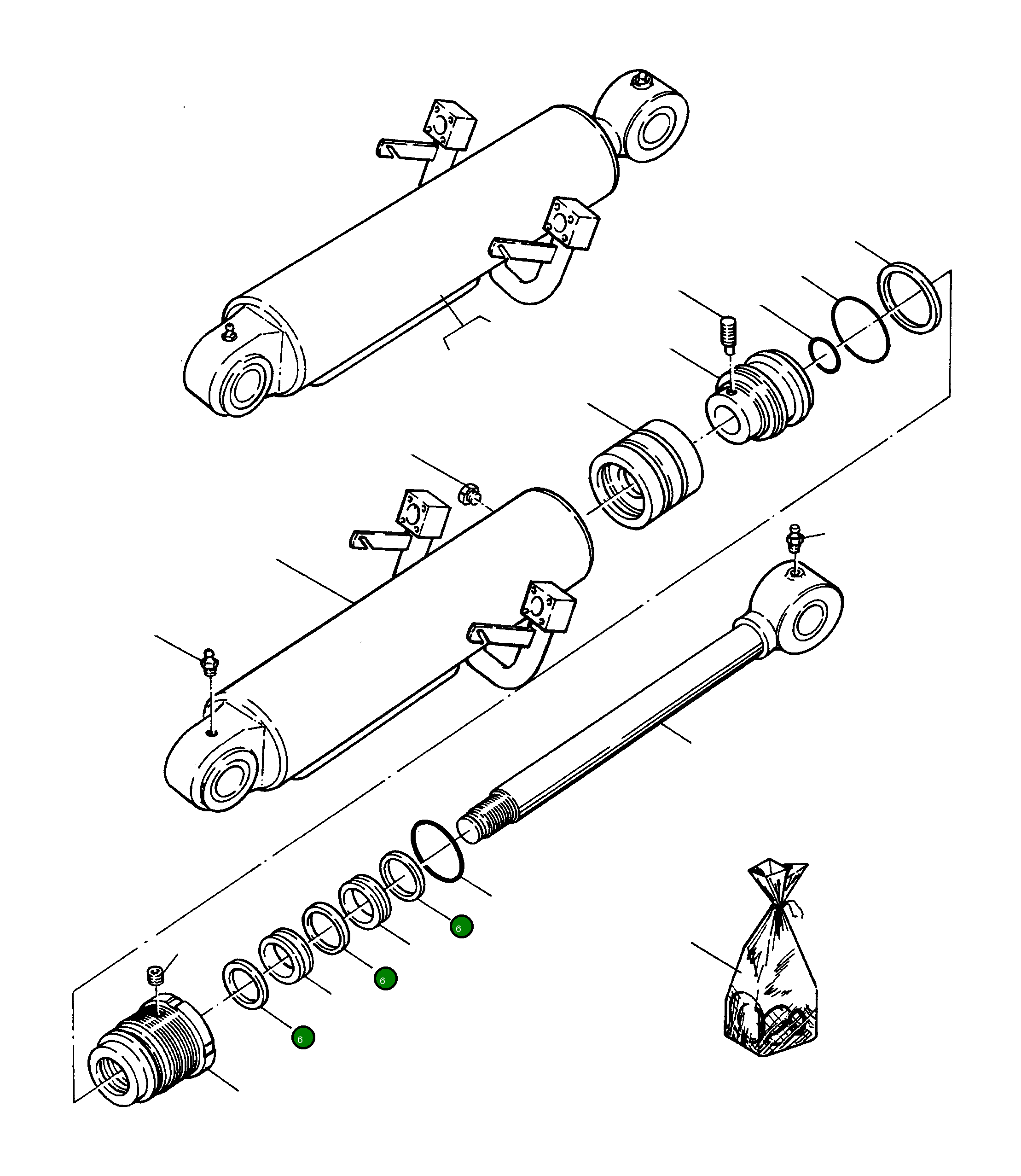 6

6

6