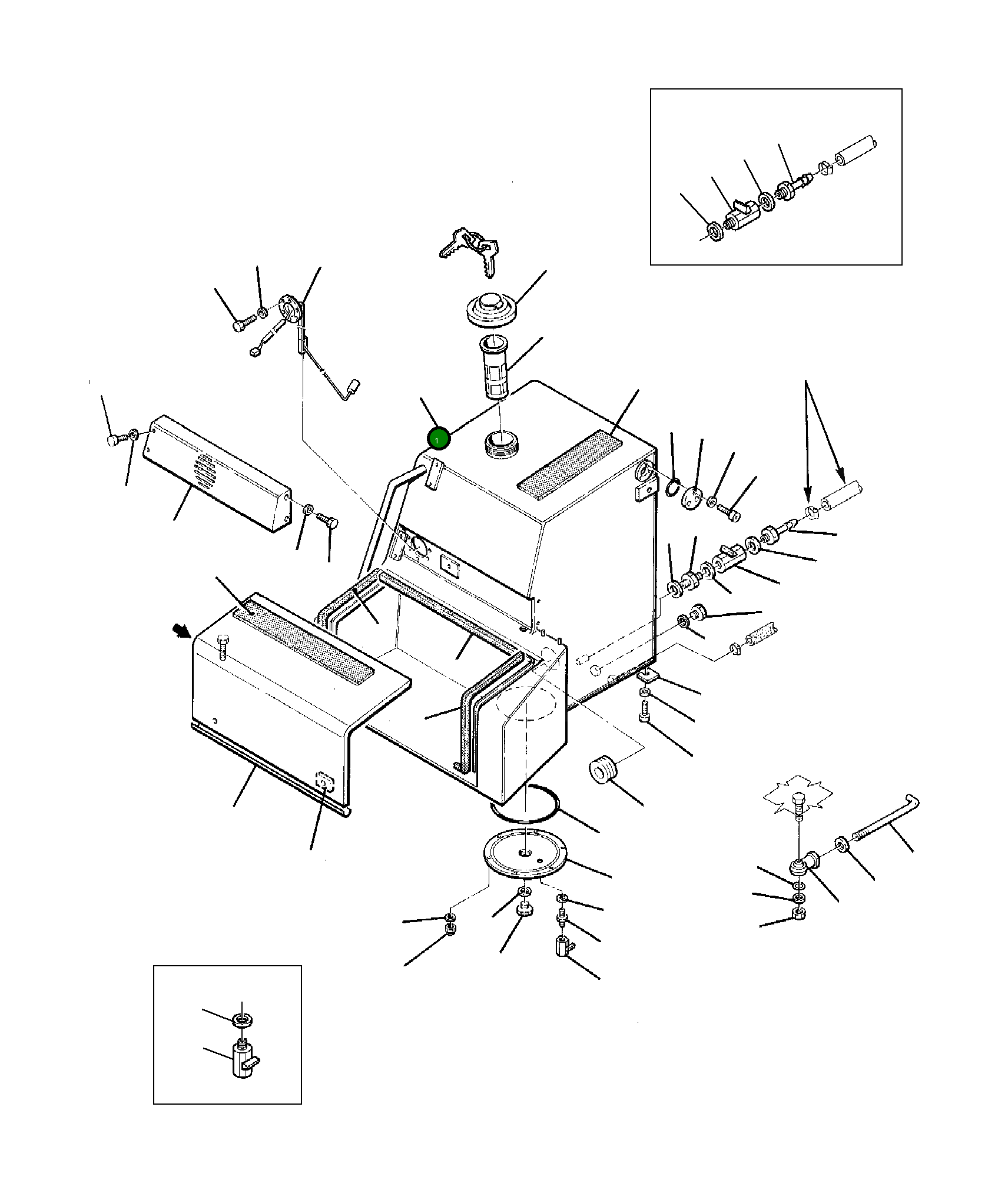 1