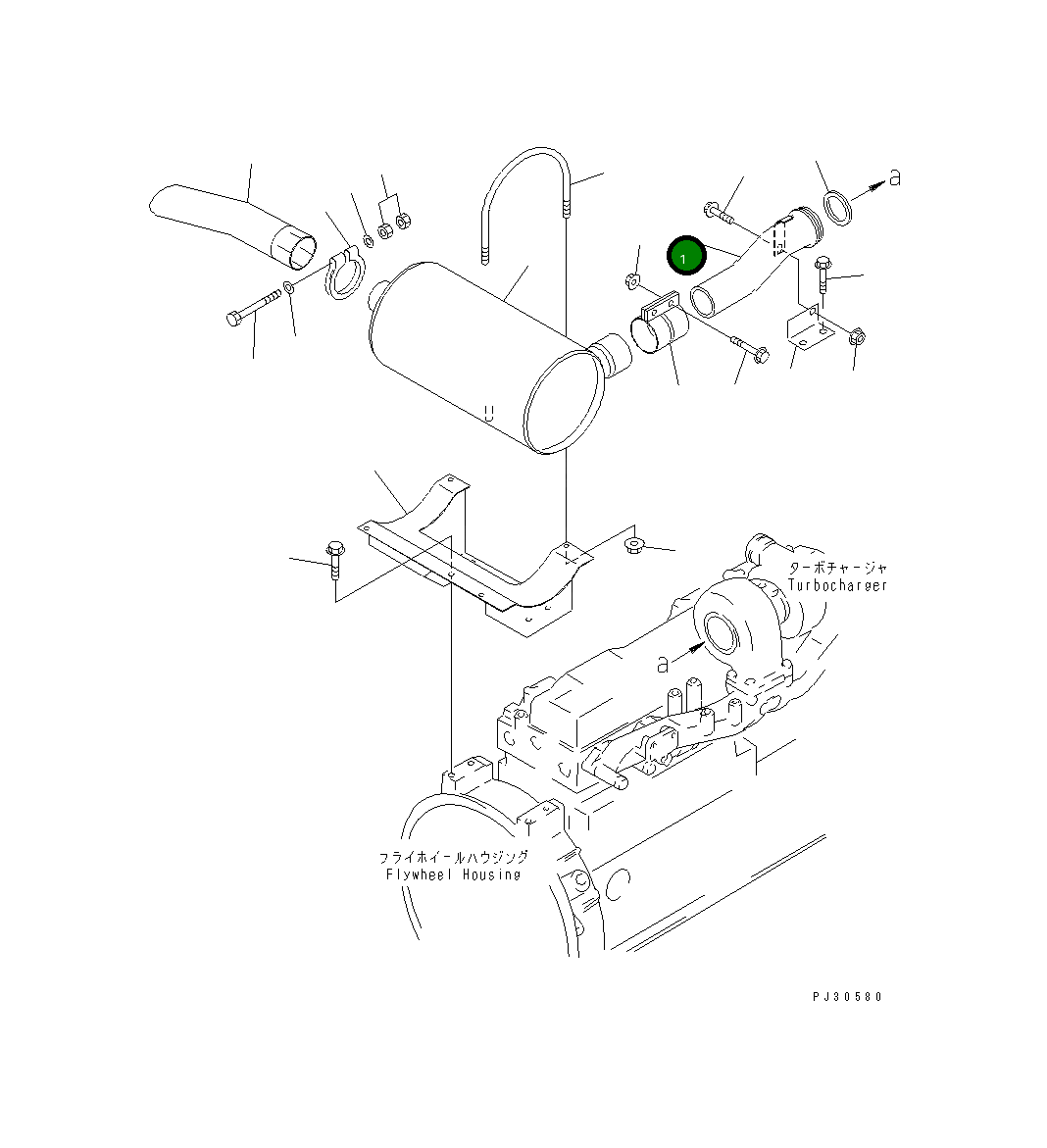 a

1

ターボチャージャ
Turbocharger

a

フライホイールハウジング
Flywheel Housing

PJ30580