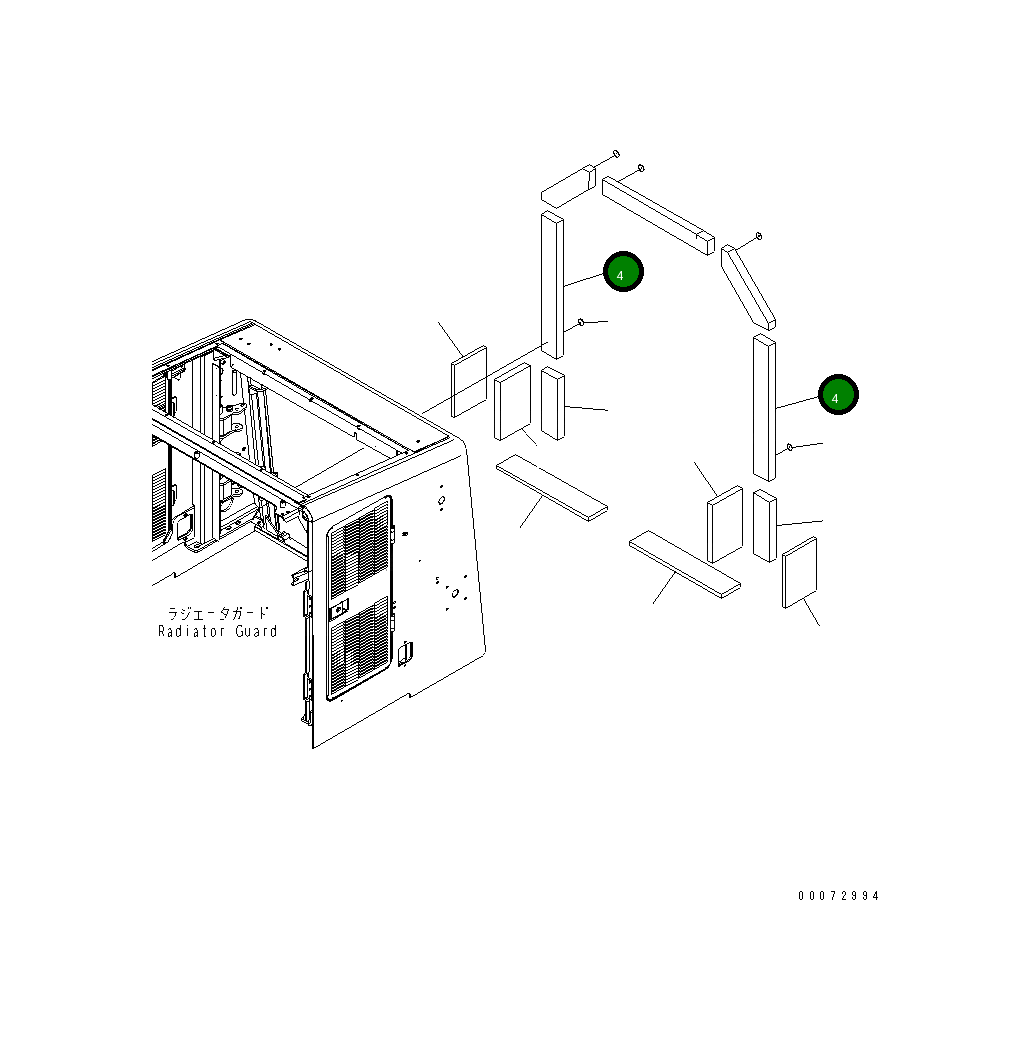 4

4

ラジエータガード
Radiator Guard

00072994