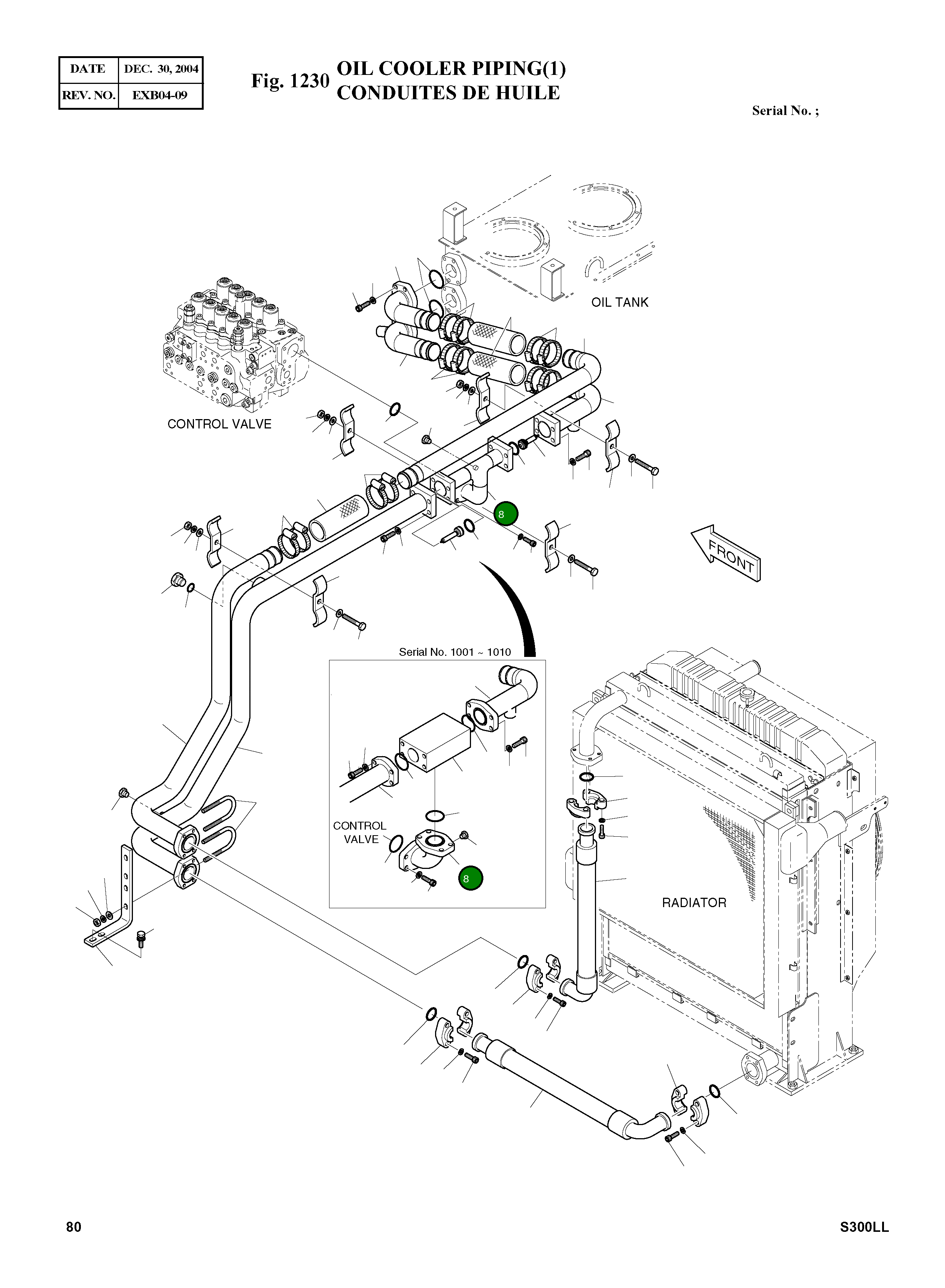 | DATE | DEC. 30, 2004 |
|---|---|
| REV. NO. | EXB04-09 |

Fig. 1230 OIL COOLER PIPING(1)
CONDUITES DE HUILE

Serial No. ;

OIL TANK

CONTROL VALVE

8

FRONT

Serial No. 1001 ~ 1010

CONTROL VALVE

8

RADIATOR

80

S300LL