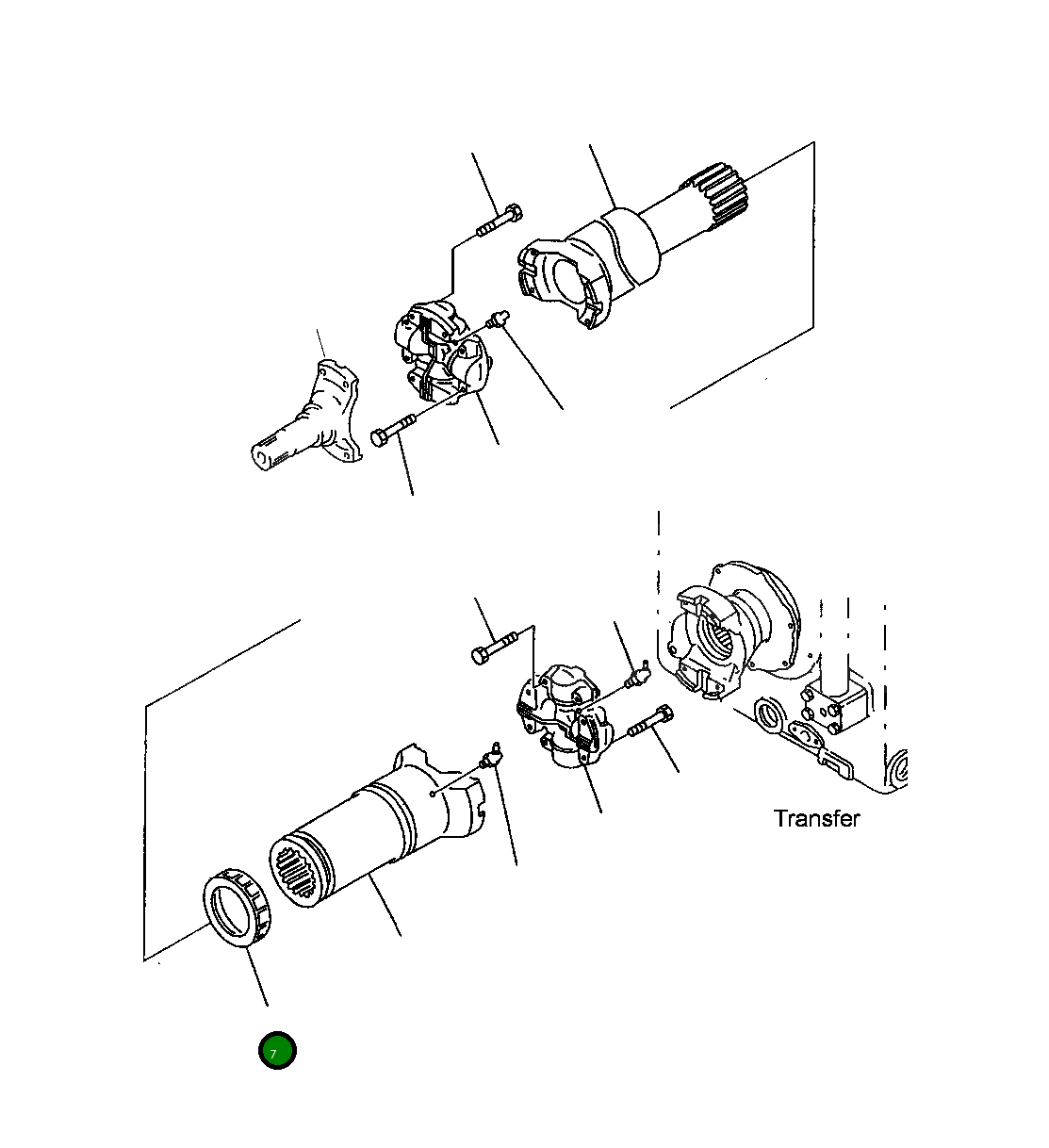 Transfer

7