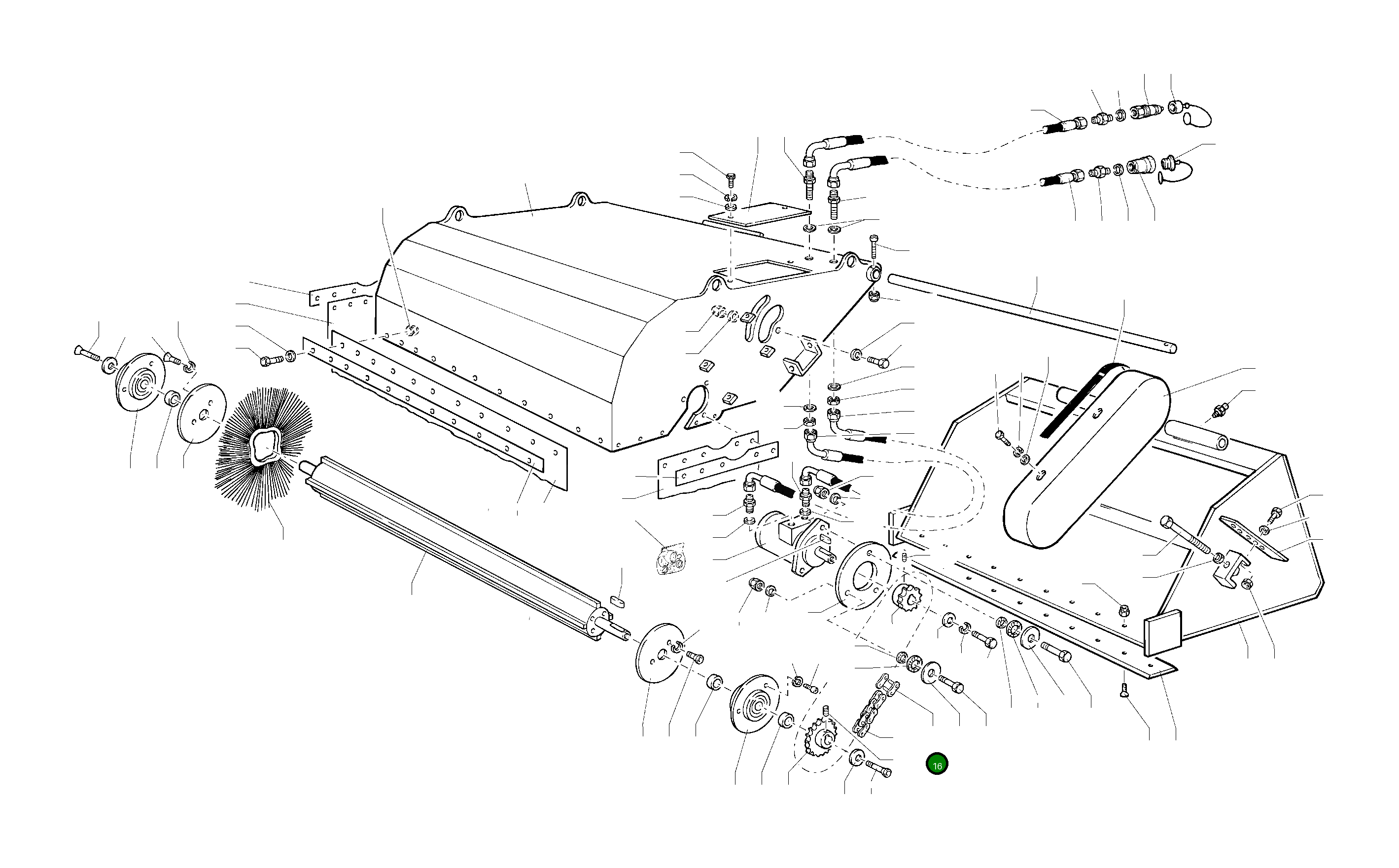 16