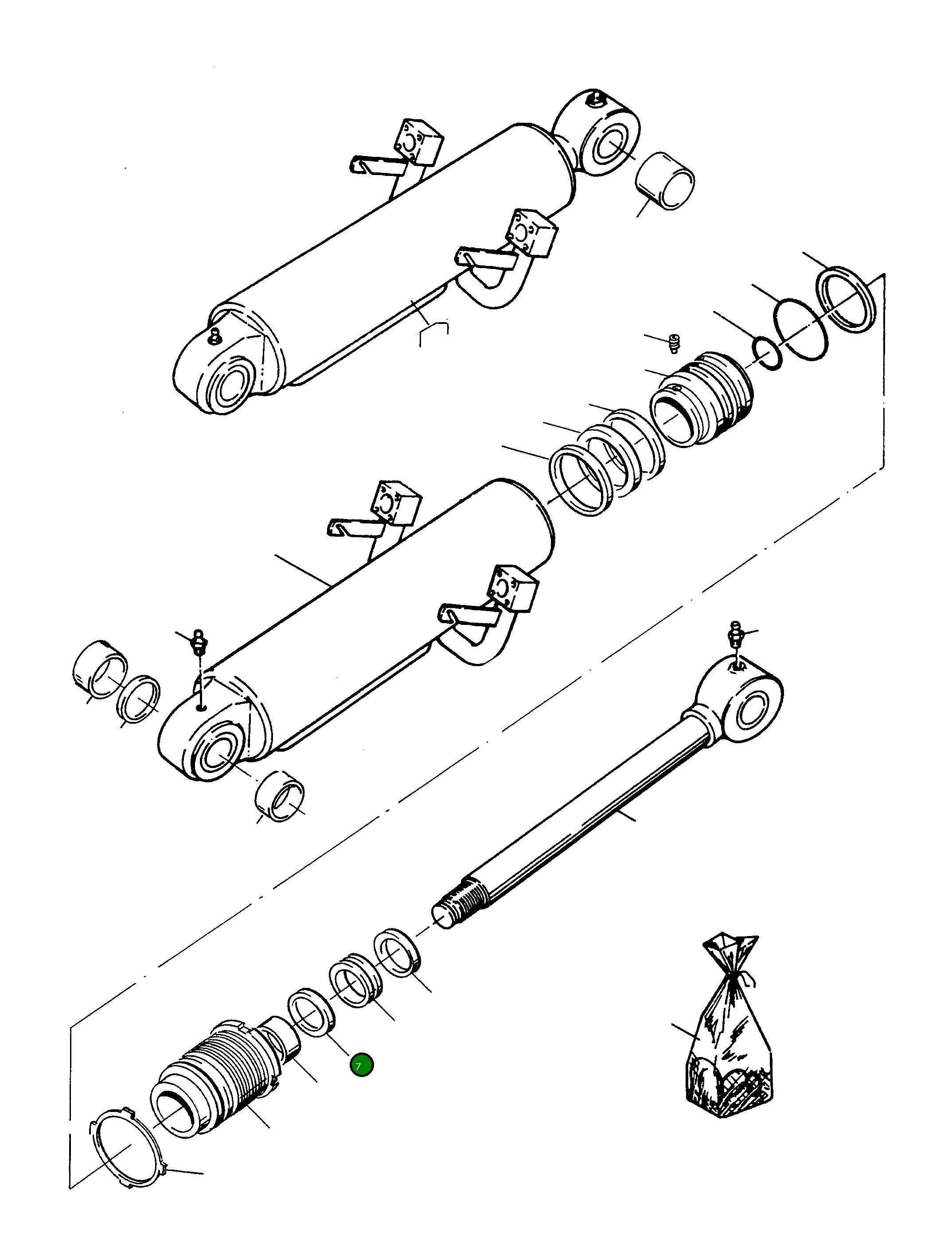 7