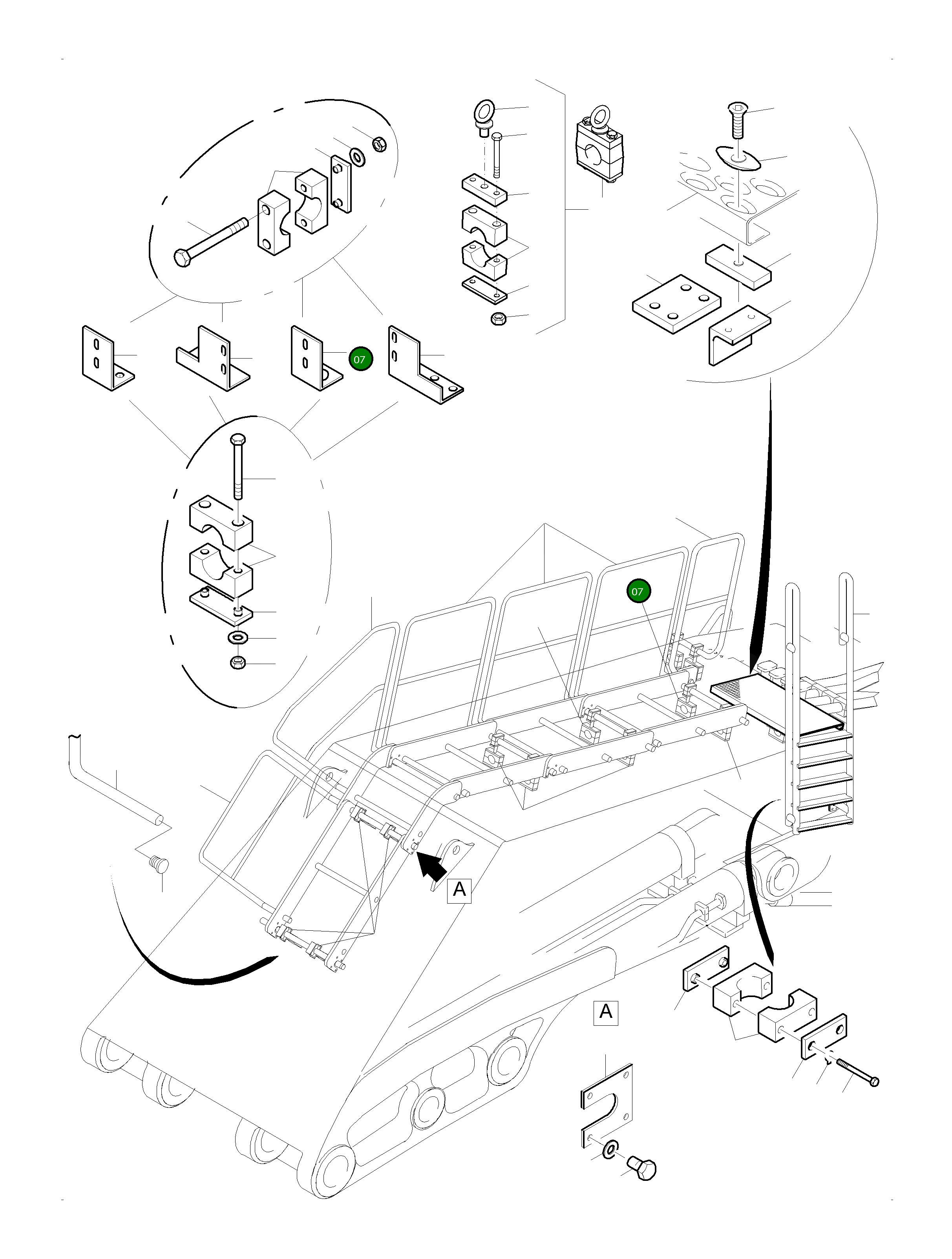 07

07

A

A