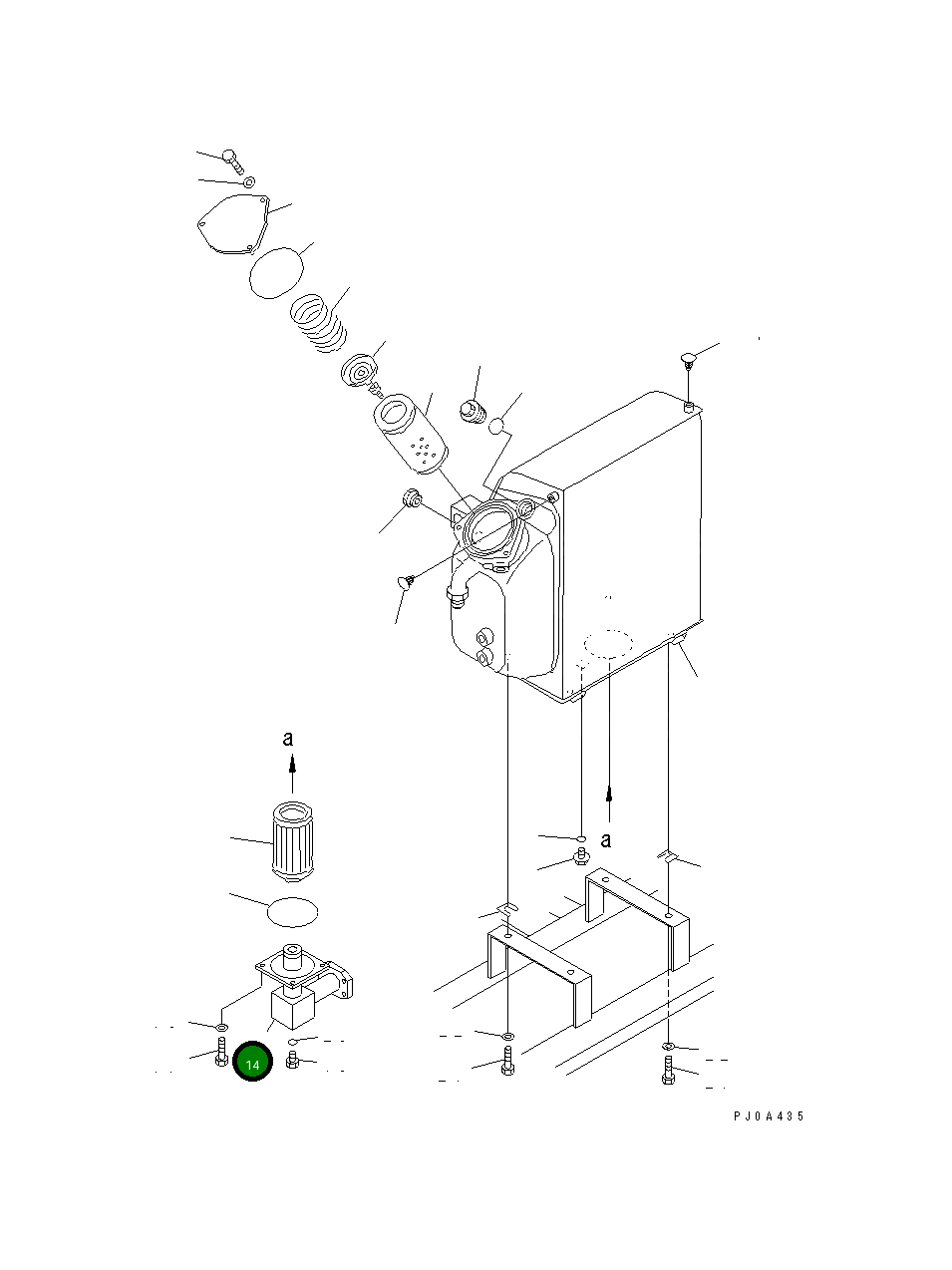 a

a

14

PJ0A435