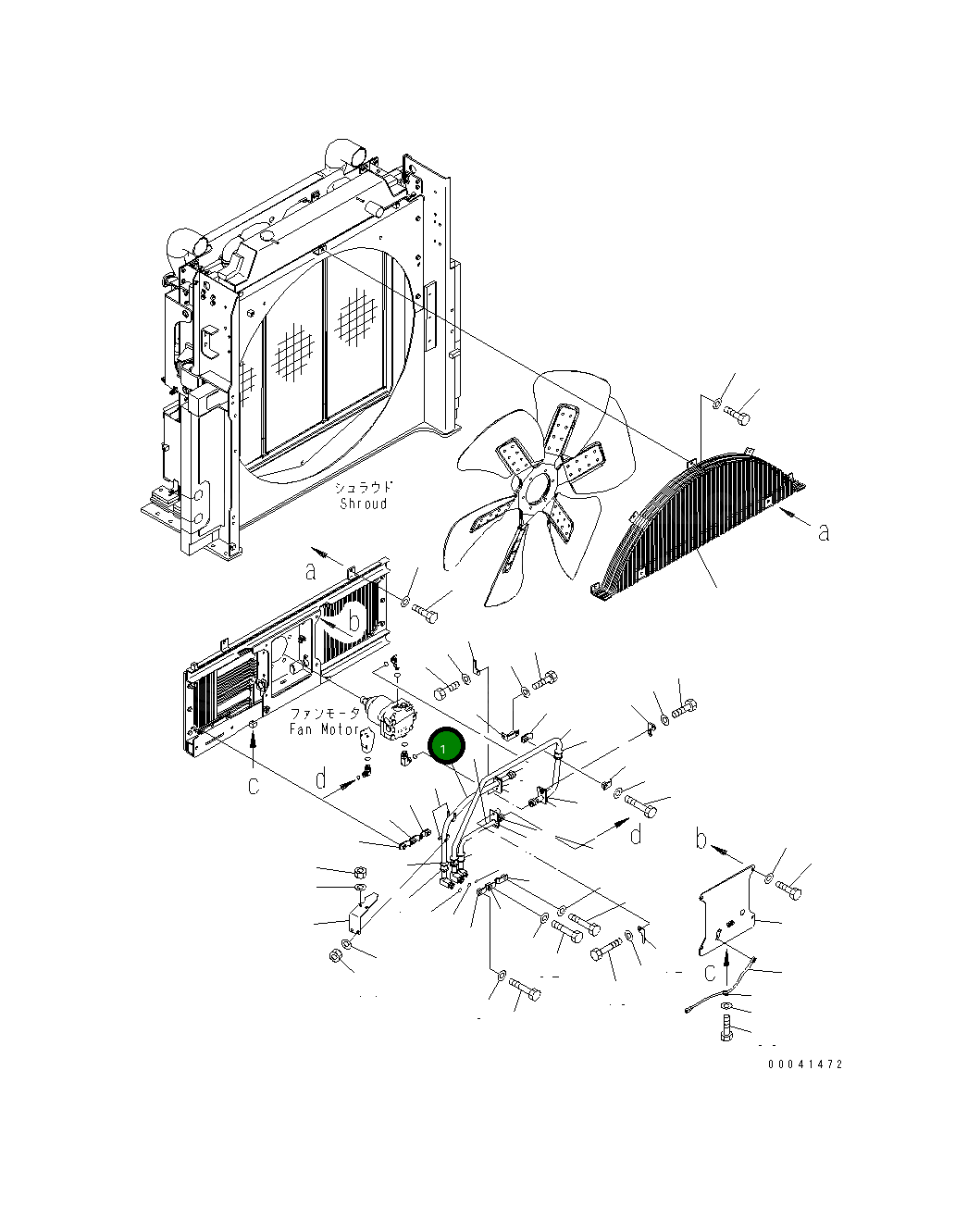 シュラウド
Shroud

a

a

b

ファンモータ
Fan Motor

1

c

d

d

b

c

00041472