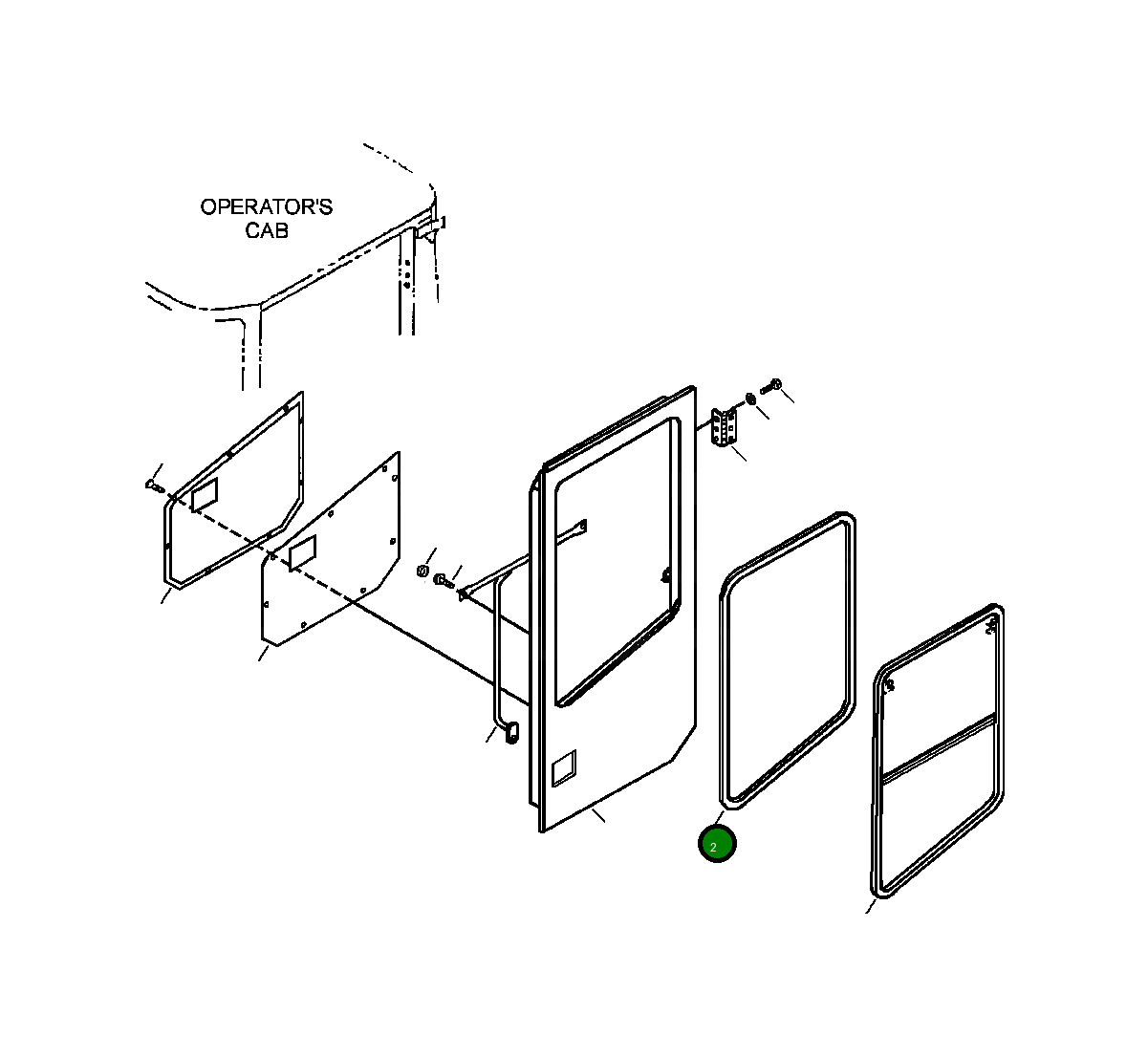 OPERATOR'S
CAB

1

2