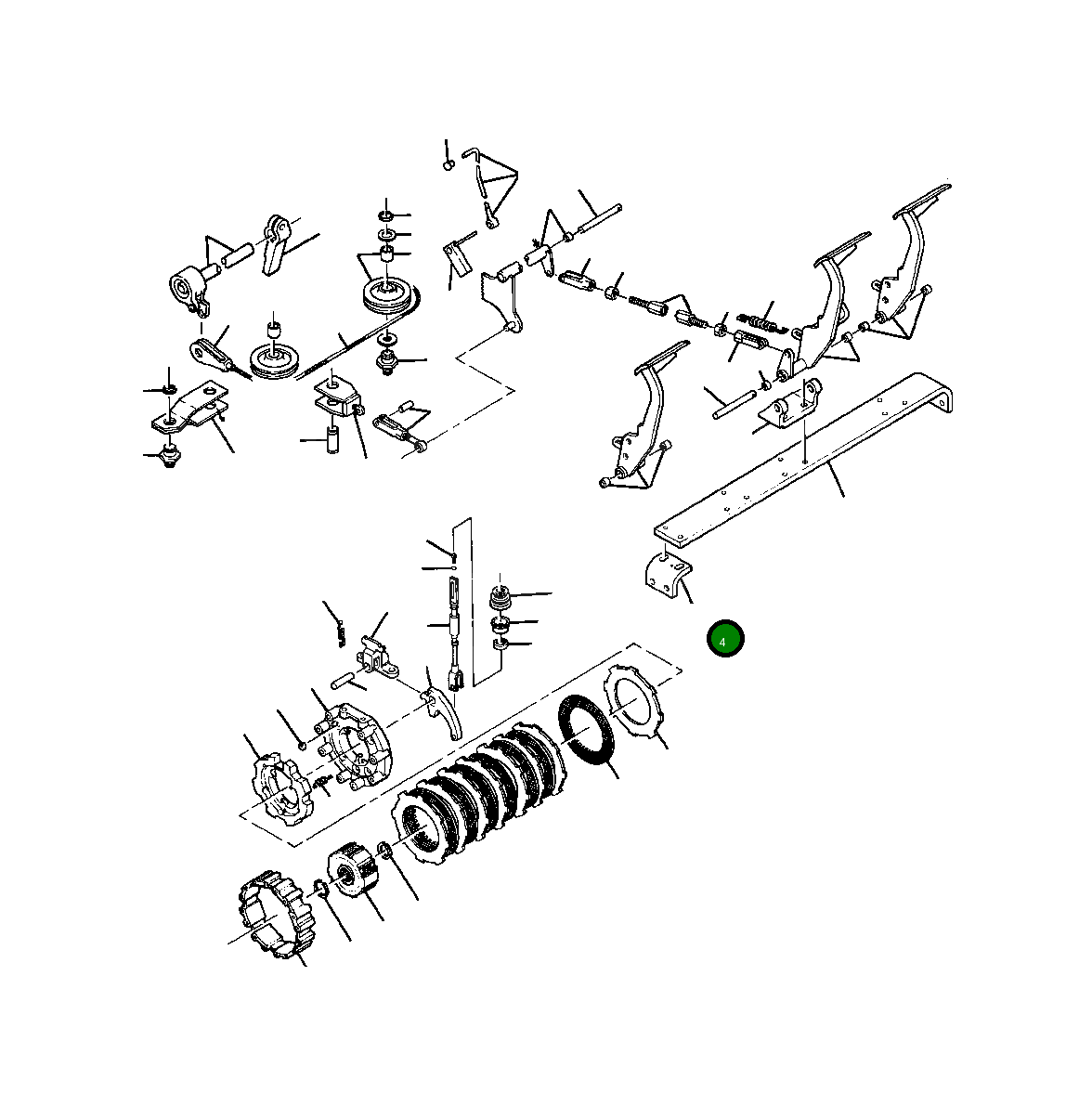 4