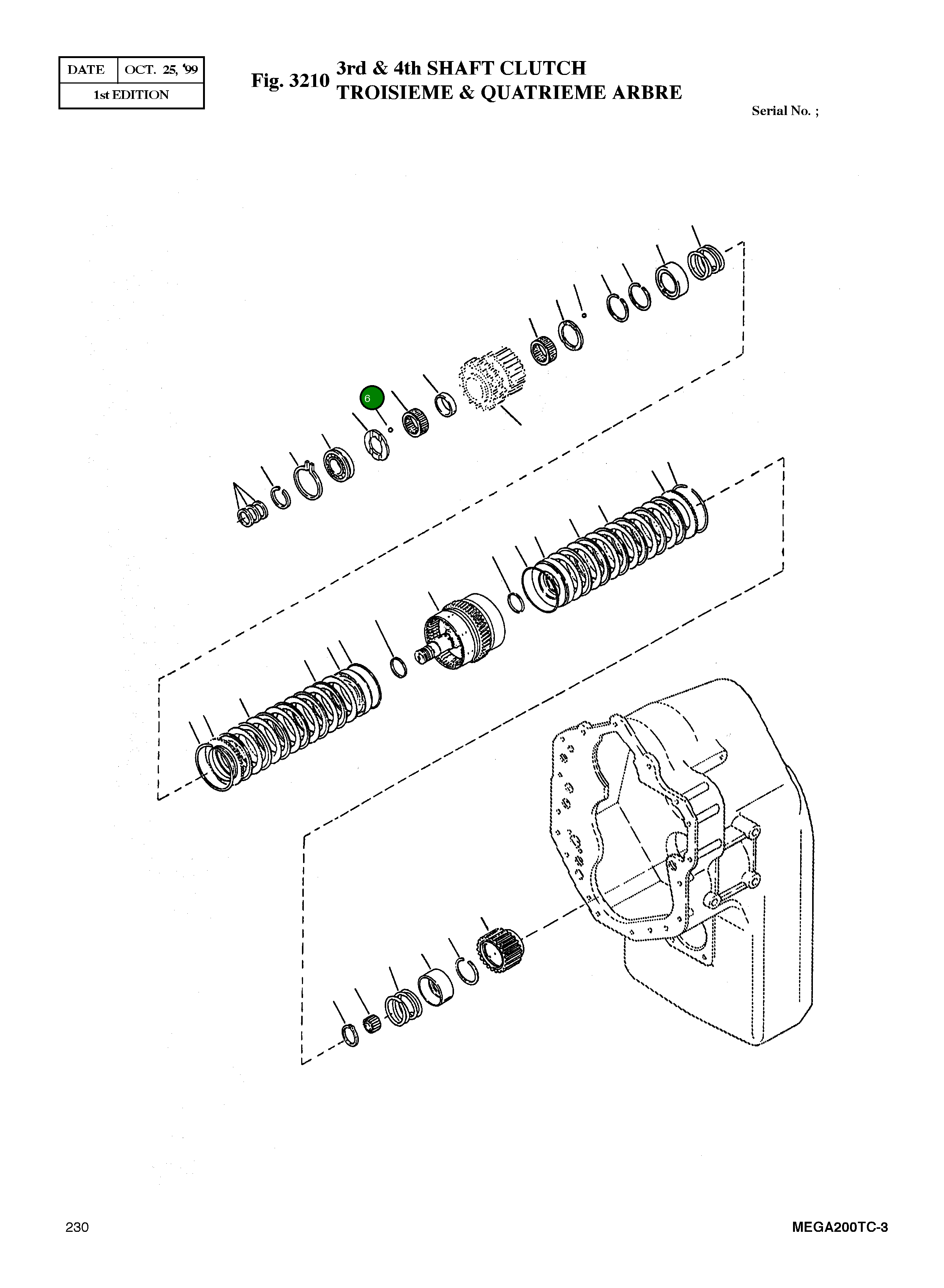 | DATE | OCT. 25, '99 |
|---|---|
| 1st EDITION | |

Fig. 3210 3rd & 4th SHAFT CLUTCH
TROISIEME & QUATRIEME ARBRE

Serial No. ;

6

230

MEGA200TC-3