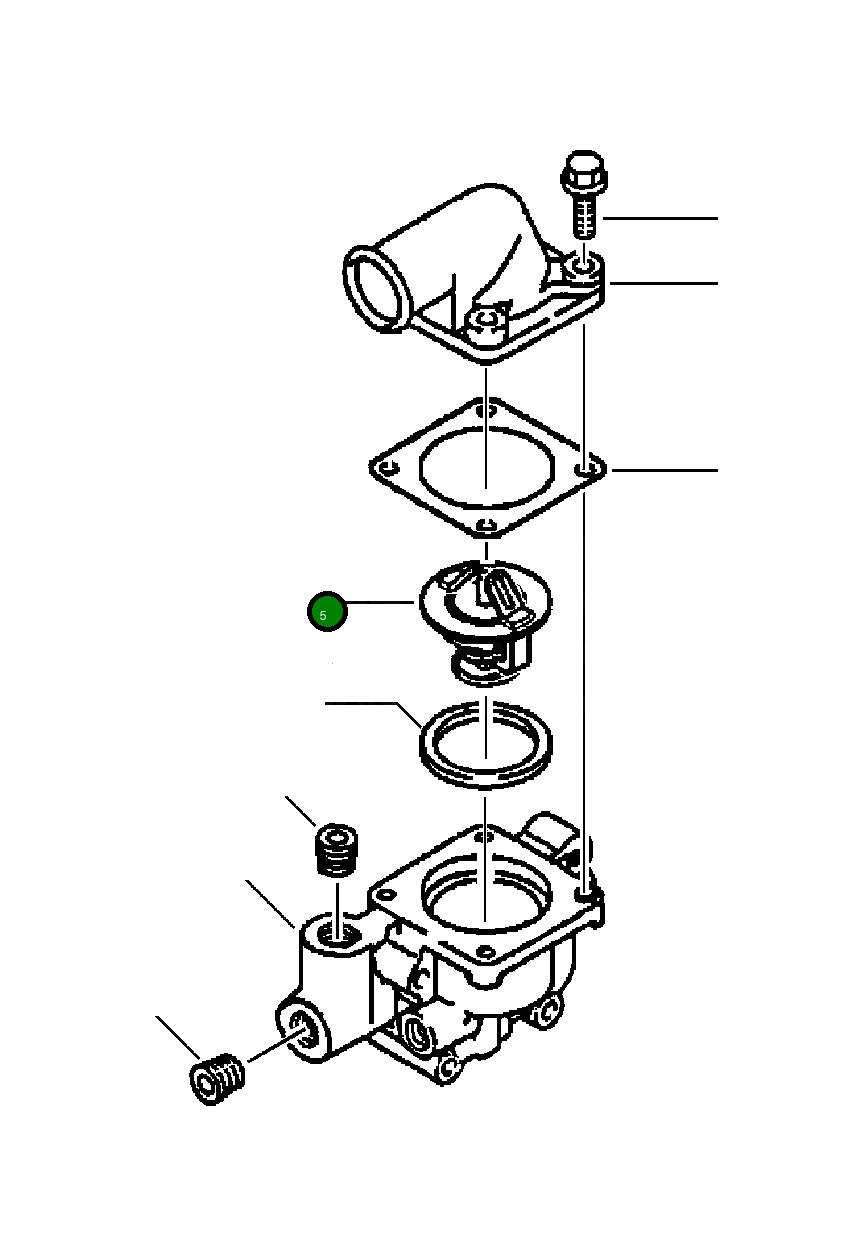 5